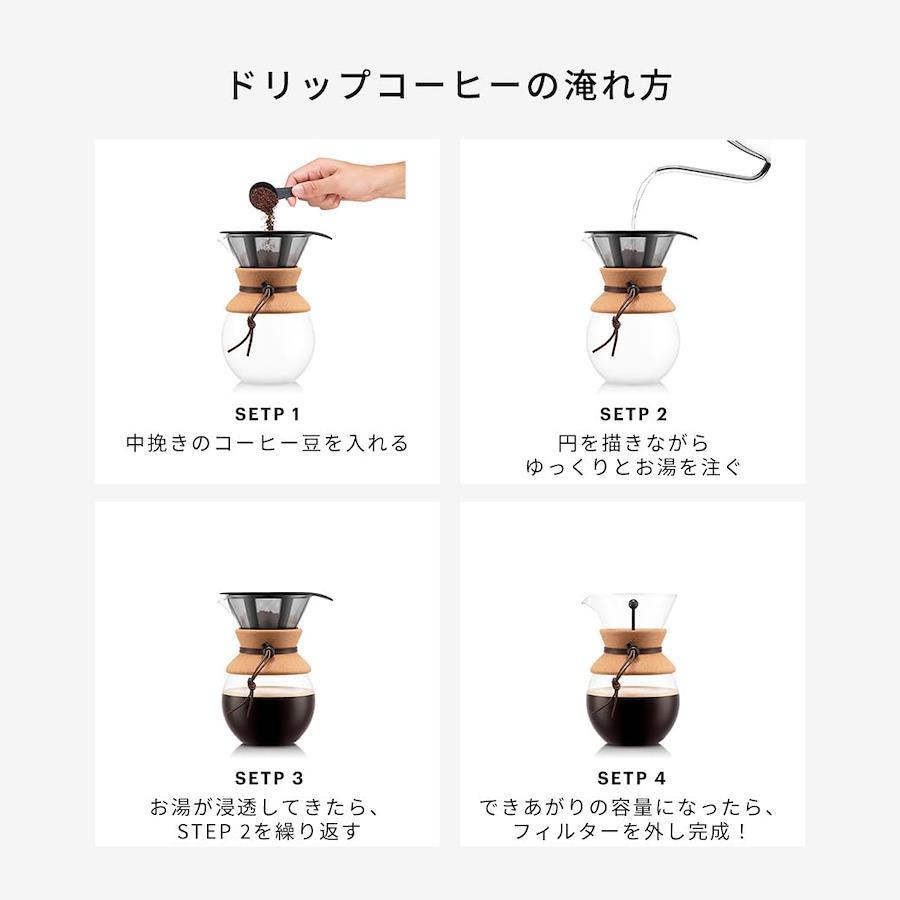 ドリップコーヒーの淹れ方

SETP 1
中挽きのコーヒー豆を入れる

SETP 2
円を描きながら
ゆっくりとお湯を注ぐ

SETP 3
お湯が浸透してきたら、
STEP 2を繰り返す

SETP 4
できあがりの容量になったら、
フィルターを外し完成！