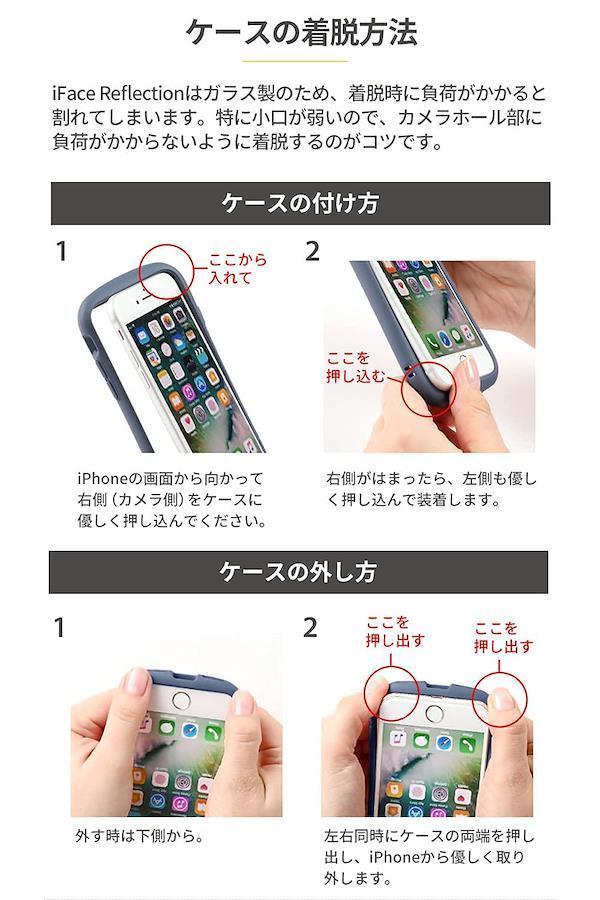 ケースの着脱方法

iFace Reflectionはガラス製のため、着脱時に負荷がかかると割れてしまいます。特に小口が弱いので、カメラホール部に負荷がかからないように着脱するのがコツです。

ケースの付け方

1

ここから入れて

iPhoneの画面から向かって右側（カメラ側）をケースに優しく押し込んでください。

2

ここを押し込む

右側がはまったら、左側も優しく押し込んで装着します。

ケースの外し方

1

外す時は下側から。

2

ここを押し出す

ここを押し出す

左右同時にケースの両端を押し出し、iPhoneから優しく取り外します。