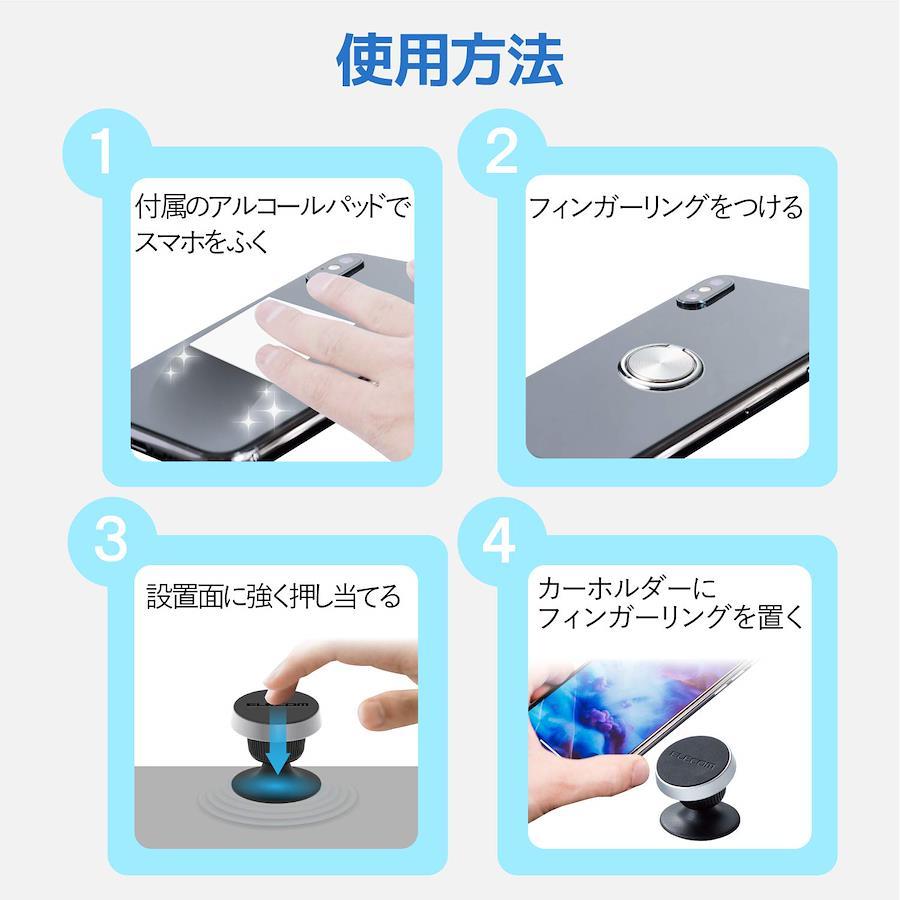 使用方法

1
付属のアルコールパッドでスマホをふく

2
フィンガーリングをつける

3
設置面に強く押し当てる

ELECOM

4
カーホルダーにフィンガーリングを置く

ELECOM