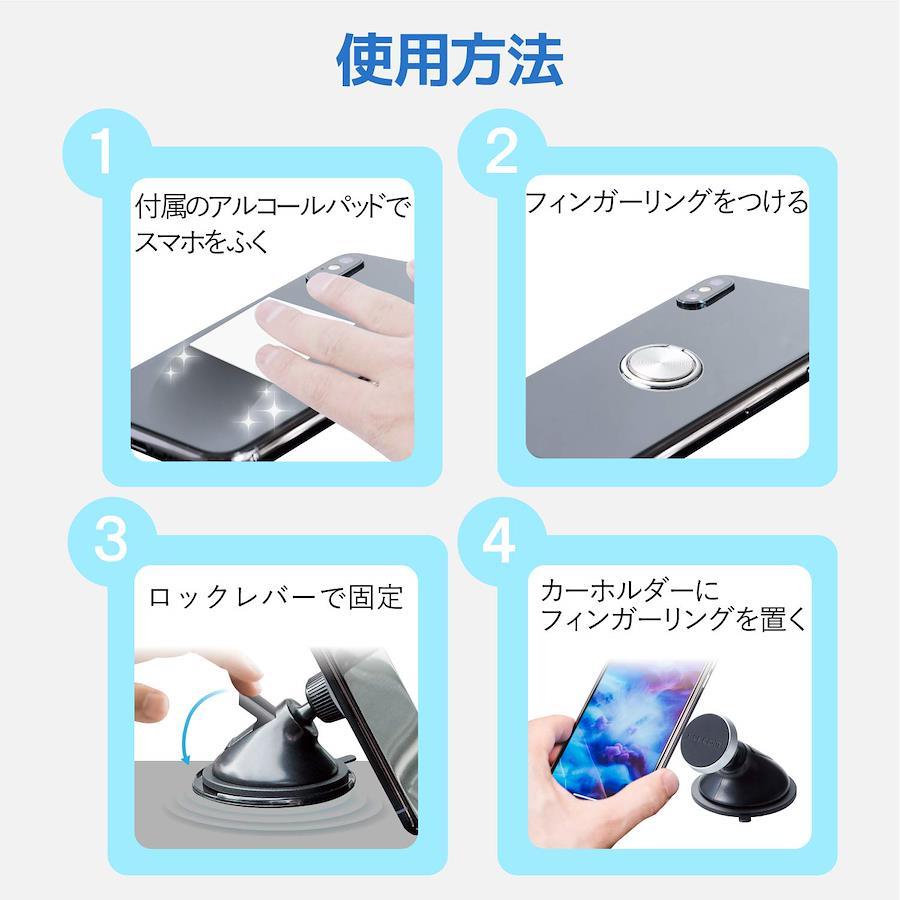 使用方法

1

付属のアルコールパッドでスマホをふく

2

フィンガーリングをつける

3

ロックレバーで固定

4

カーホルダーにフィンガーリングを置く