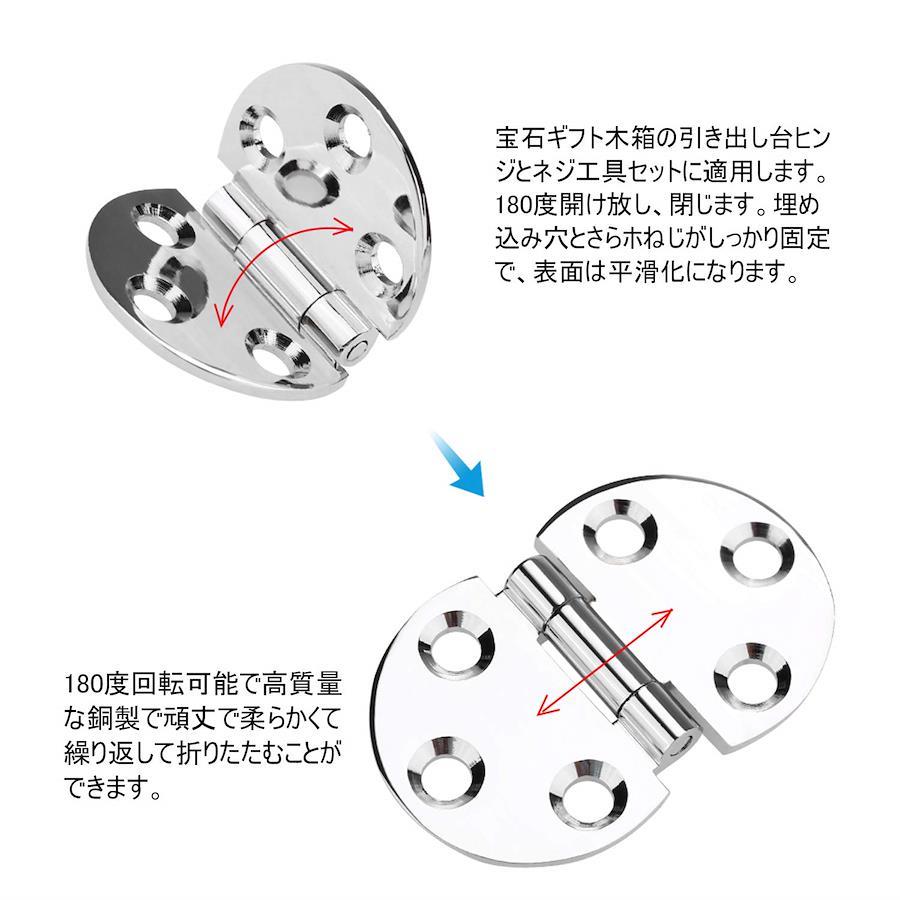 宝石ギフト木箱の引き出し台ヒンジとネジ工具セットに適用します。180度開け放し、閉じます。埋め込み穴とさらホねじがしっかり固定で、表面は平滑化になります。

180度回転可能で高質量な銅製で頑丈で柔らかくて繰り返して折りたたむことができます。