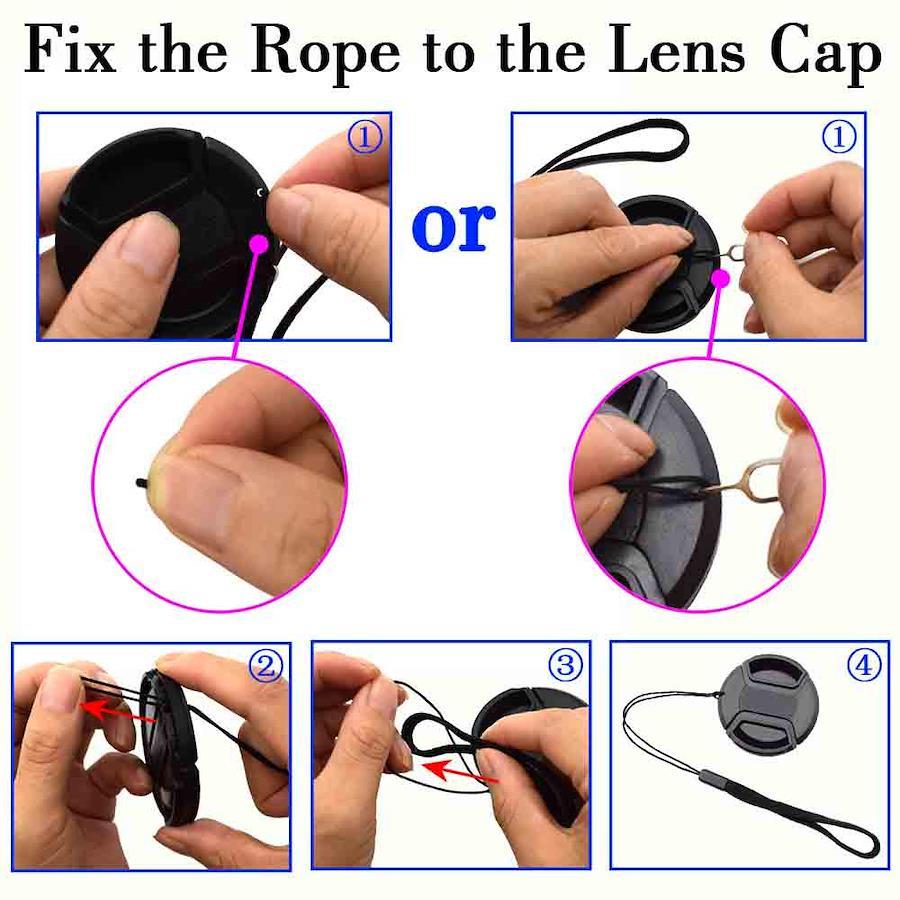 Fix the Rope to the Lens Cap

①

or

①

②

③

④