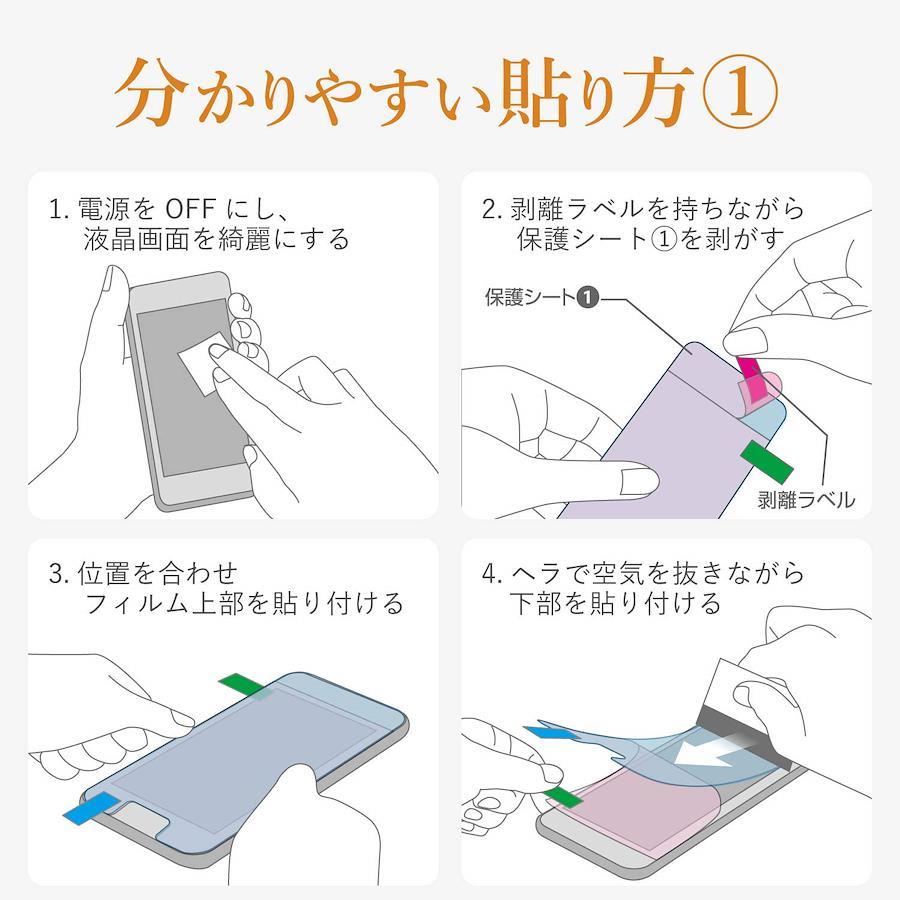 分かりやすい貼り方①

1. 電源を OFF にし、液晶画面を綺麗にする

2. 剥離ラベルを持ちながら保護シート①を剥がす

保護シート❶

剥離ラベル

3. 位置を合わせフィルム上部を貼り付ける

4. ヘラで空気を抜きながら下部を貼り付ける