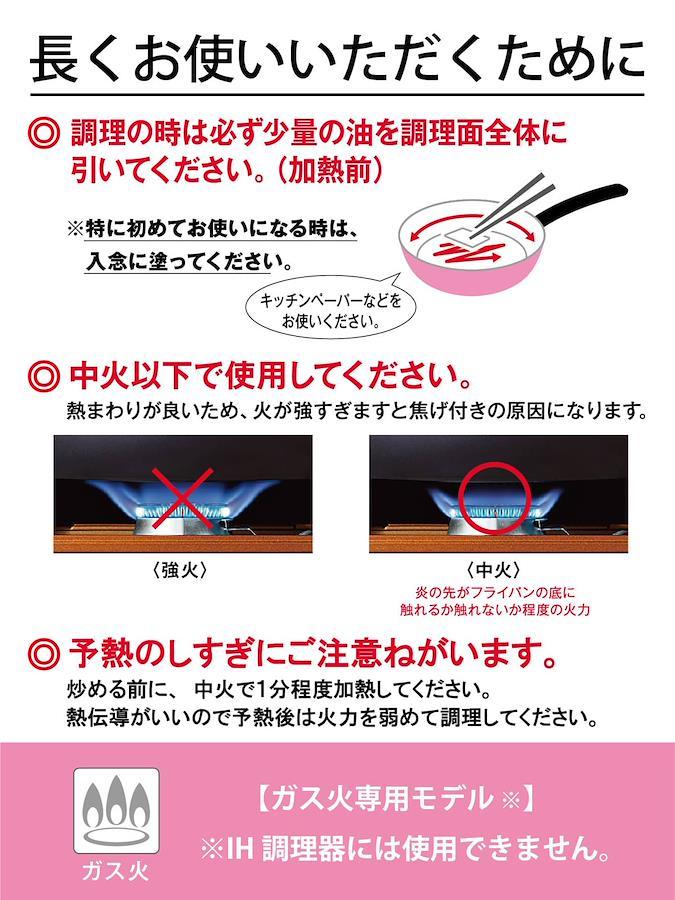 長くお使いいただくために

◎ 調理の時は必ず少量の油を調理面全体に引いてください。（加熱前）

※特に初めてお使いになる時は、入念に塗ってください。

キッチンペーパーなどをお使いください。

◎ 中火以下で使用してください。

熱まわりが良いため、火が強すぎますと焦げ付きの原因になります。

〈強火〉

〈中火〉

炎の先がフライパンの底に触れるか触れないか程度の火力

◎ 予熱のしすぎにご注意ねがいます。

炒める前に、 中火で1分程度加熱してください。
熱伝導がいいので予熱後は火力を弱めて調理してください。

ガス火

【ガス火専用モデル ※】
※IH 調理器には使用できません。