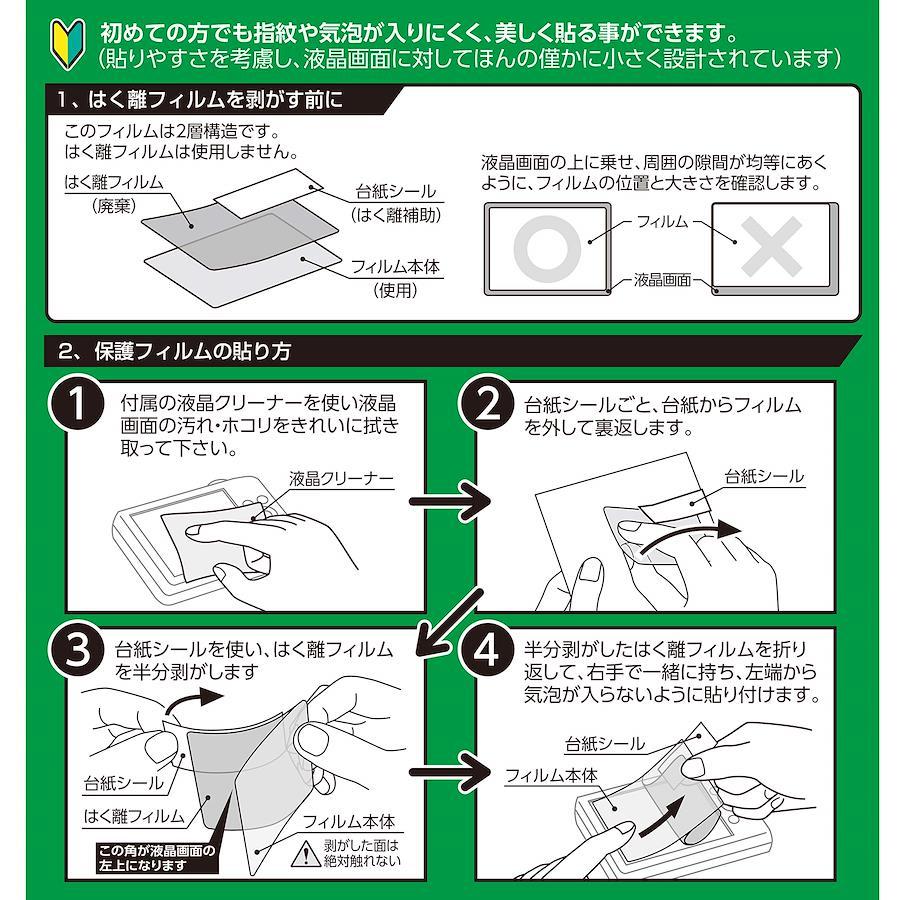 初めての方でも指紋や気泡が入りにくく、美しく貼る事ができます。
(貼りやすさを考慮し、液晶画面に対してほんの僅かに小さく設計されています)

1、はく離フィルムを剥がす前に

このフィルムは2層構造です。
はく離フィルムは使用しません。

はく離フィルム
(廃棄)

台紙シール
(はく離補助)

フィルム本体
(使用)

液晶画面の上に乗せ、周囲の隙間が均等にあくように、フィルムの位置と大きさを確認します。

フィルム

液晶画面

2、保護フィルムの貼り方

1 付属の液晶クリーナーを使い液晶画面の汚れ・ホコリをきれいに拭き取って下さい。

液晶クリーナー

2 台紙シールごと、台紙からフィルムを外して裏返します。

台紙シール

3 台紙シールを使い、はく離フィルムを半分剥がします

台紙シール

はく離フィルム

フィルム本体

この角が液晶画面の左上になります

剥がした面は絶対触れない

4 半分剥がしたはく離フィルムを折り返して、右手で一緒に持ち、左端から気泡が入らないように貼り付けます。

台紙シール

フィルム本体