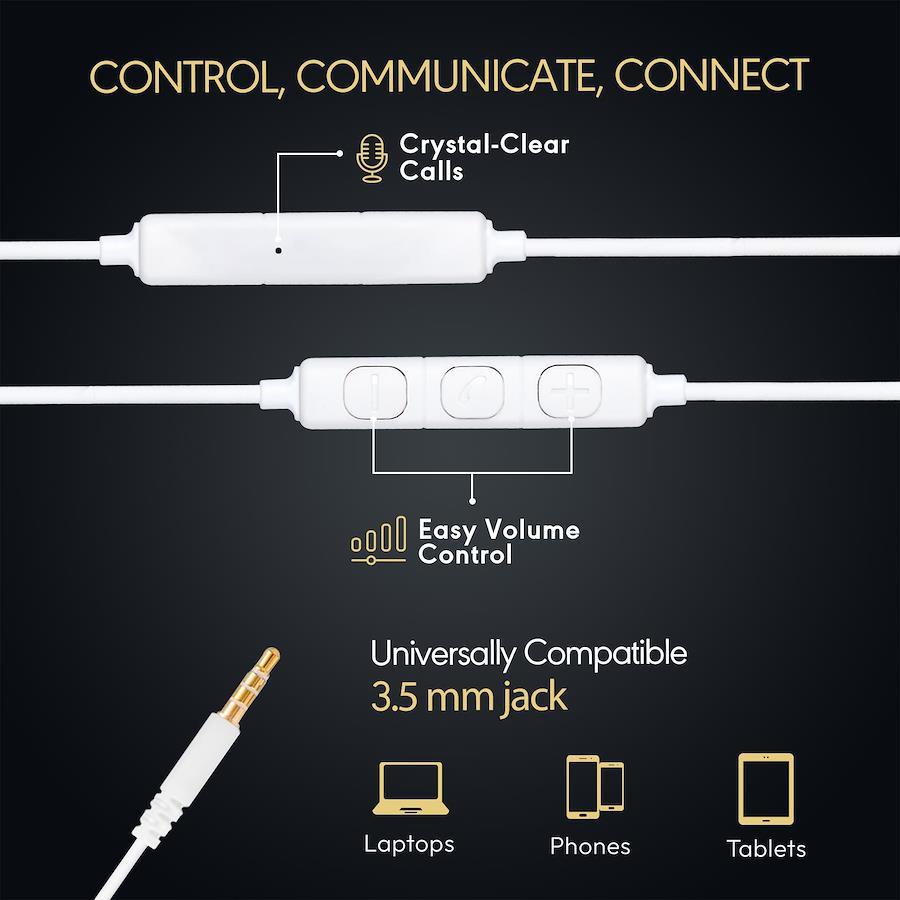 CONTROL, COMMUNICATE, CONNECT

Crystal-Clear Calls

Easy Volume Control

Universally Compatible
3.5 mm jack

Laptops

Phones

Tablets