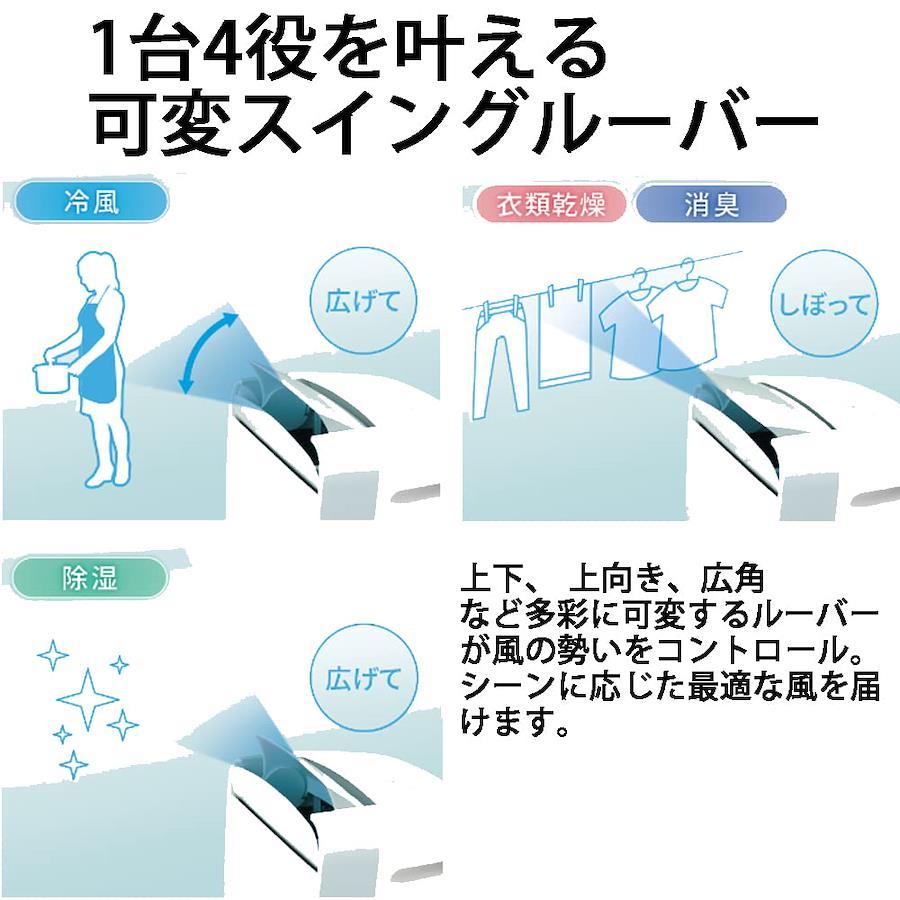 1台4役を叶える
可変スイングルーバー

冷風

広げて

衣類乾燥　消臭

しぼって

除湿

広げて

上下、 上向き、広角など多彩に可変するルーバーが風の勢いをコントロール。シーンに応じた最適な風を届けます。