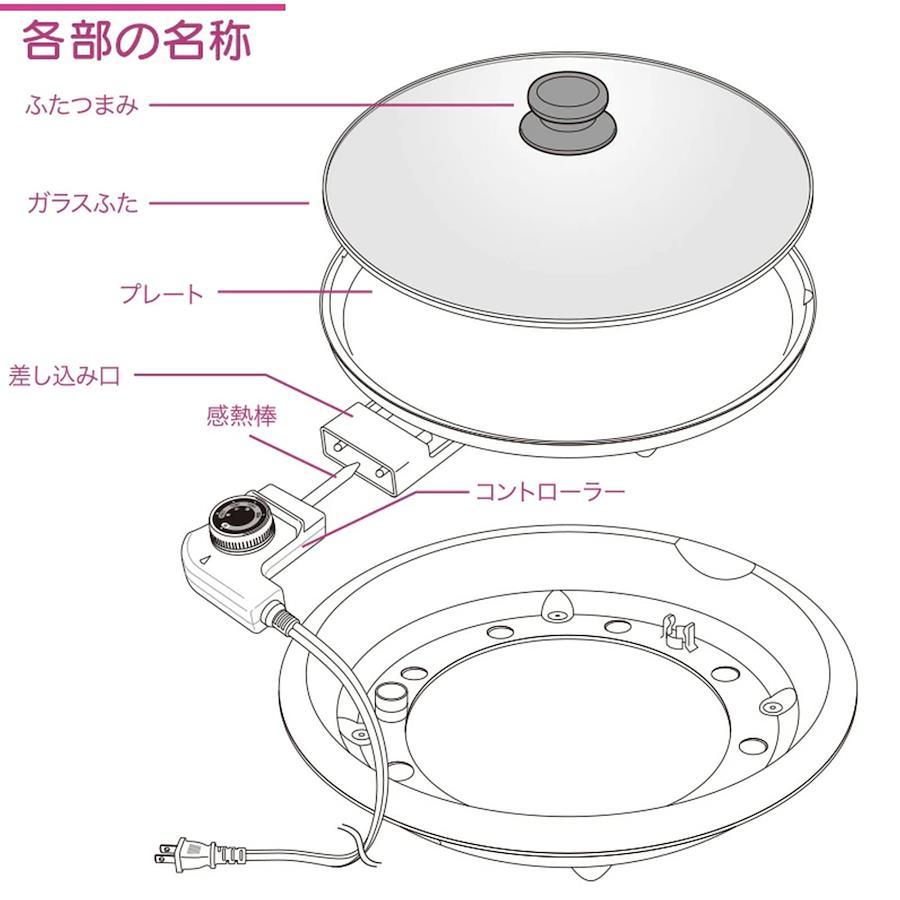 各部の名称

ふたつまみ

ガラスふた

プレート

差し込み口

感熱棒

コントローラー