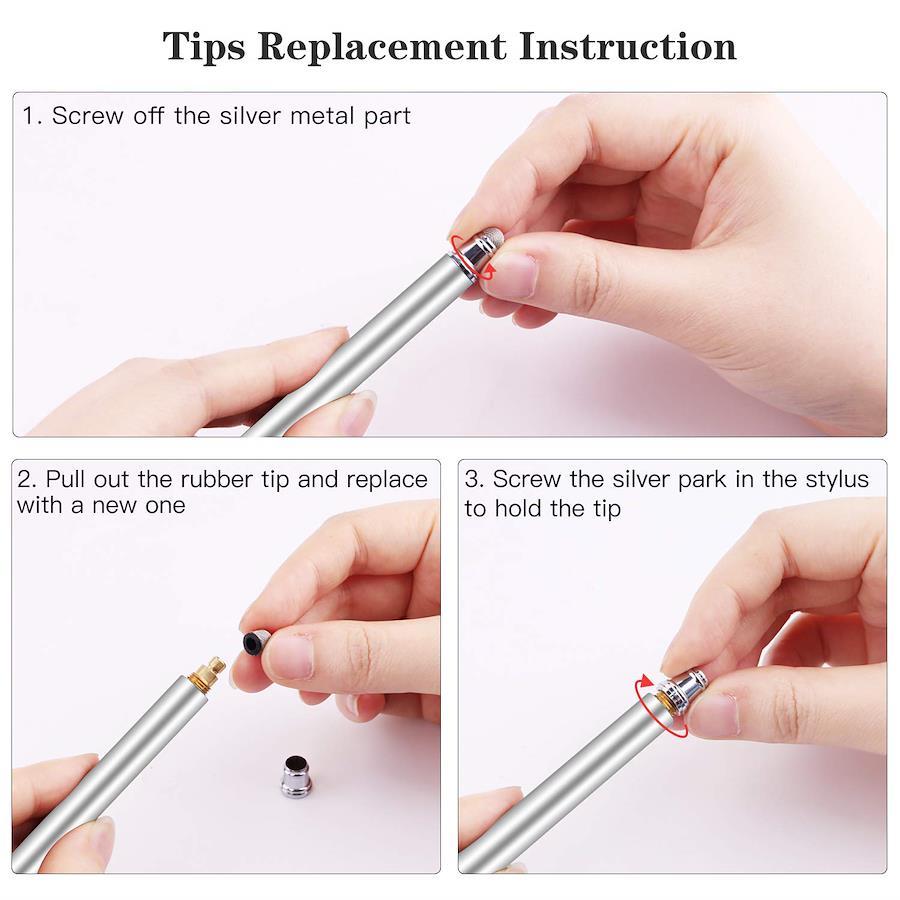 Tips Replacement Instruction

1. Screw off the silver metal part

2. Pull out the rubber tip and replace with a new one

3. Screw the silver park in the stylus to hold the tip