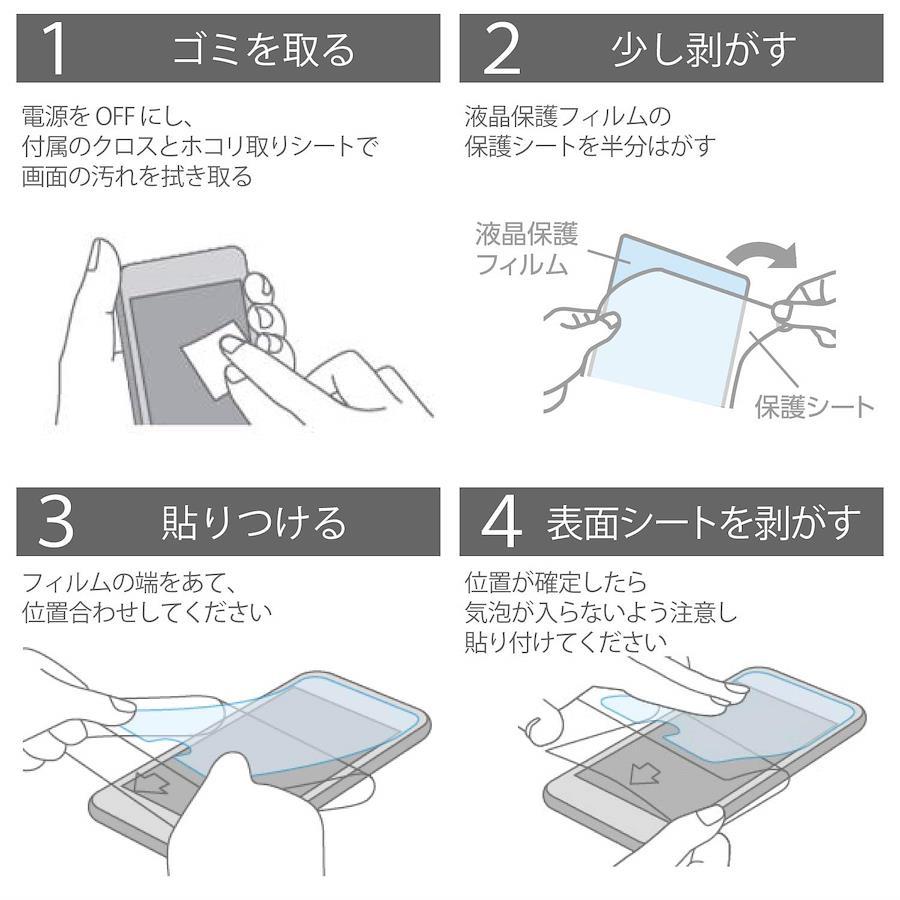 1 ゴミを取る

電源を OFF にし、
付属のクロスとホコリ取りシートで
画面の汚れを拭き取る

2 少し剥がす

液晶保護フィルムの
保護シートを半分はがす

液晶保護
フィルム

保護シート

3 貼りつける

フィルムの端をあて、
位置合わせしてください

4 表面シートを剥がす

位置が確定したら
気泡が入らないよう注意し
貼り付けてください