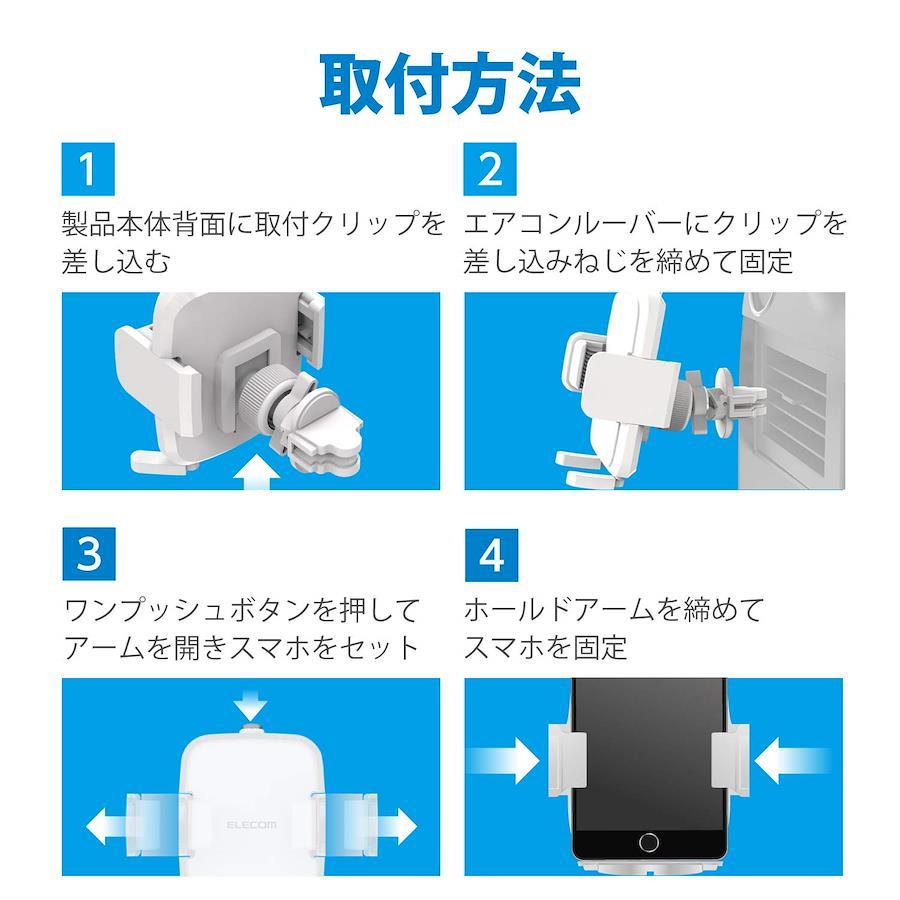 取付方法

1

製品本体背面に取付クリップを差し込む

2

エアコンルーバーにクリップを差し込みねじを締めて固定

3

ワンプッシュボタンを押してアームを開きスマホをセット

ELECOM

4

ホールドアームを締めてスマホを固定