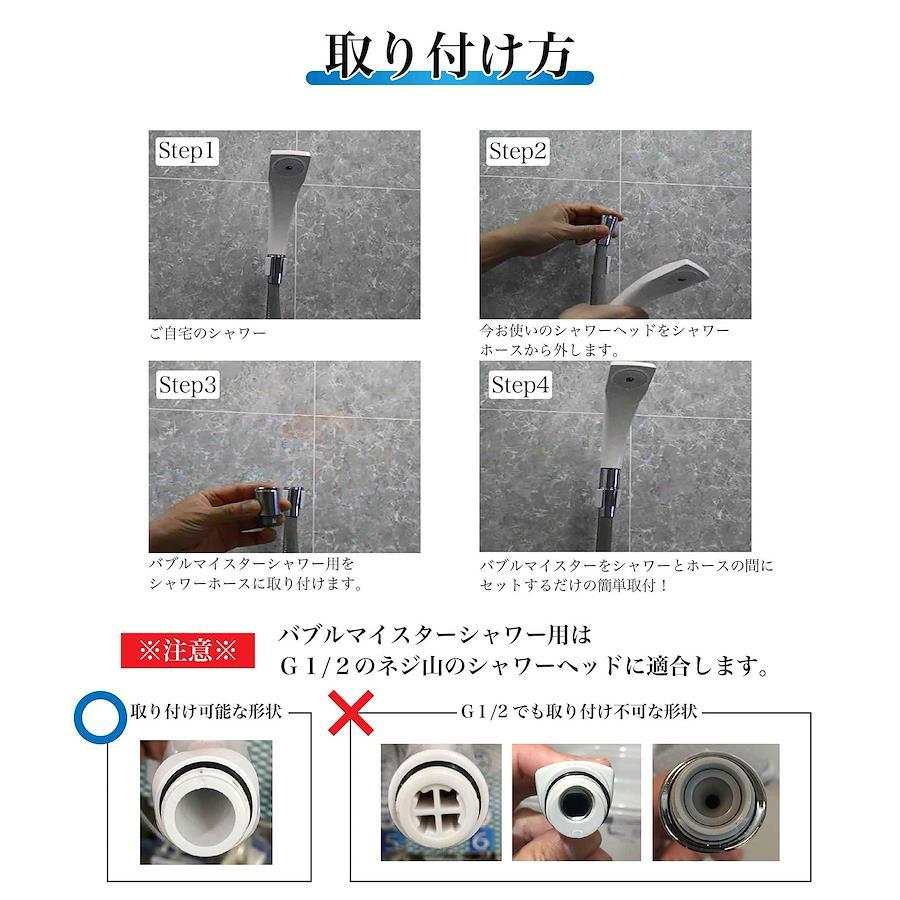 取り付け方

Step1

ご自宅のシャワー

Step2

今お使いのシャワーヘッドをシャワーホースから外します。

Step3

バブルマイスターシャワー用をシャワーホースに取り付けます。

Step4

バブルマイスターをシャワーとホースの間にセットするだけの簡単取付！

※注意※

バブルマイスターシャワー用はＧ１/２のネジ山のシャワーヘッドに適合します。

取り付け可能な形状

Ｇ１/２でも取り付け不可な形状