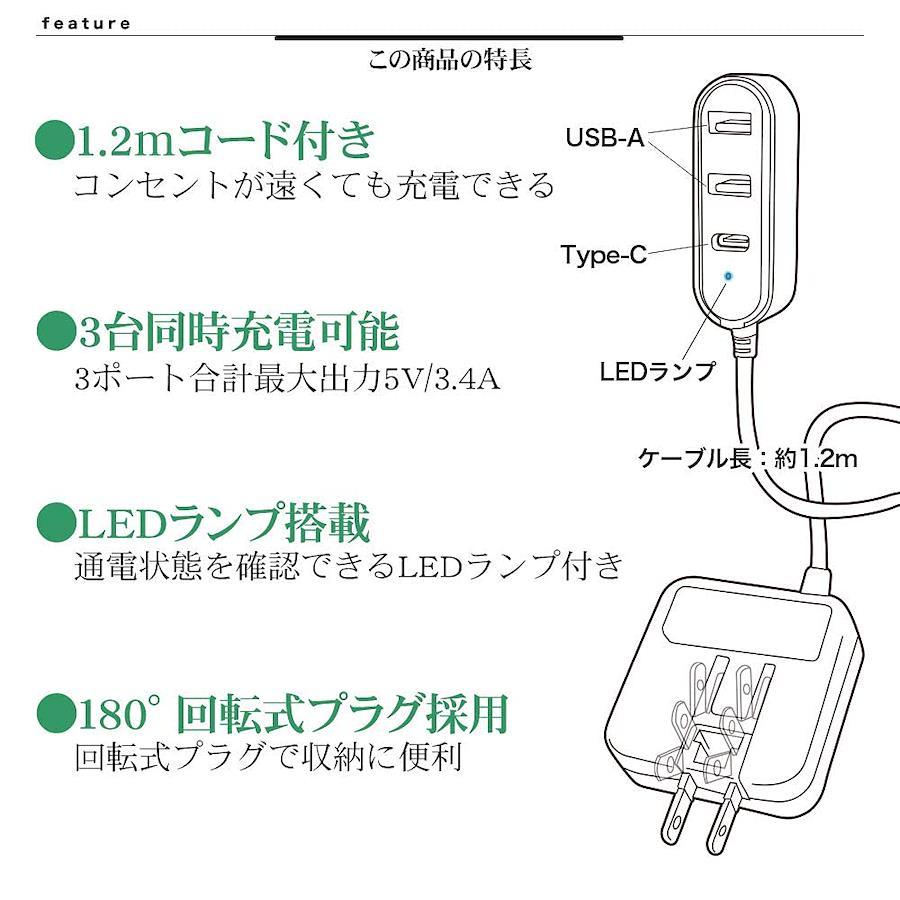 feature

この商品の特長

●1.2mコード付き
コンセントが遠くても充電できる

●3台同時充電可能
3ポート合計最大出力5V/3.4A

●LEDランプ搭載
通電状態を確認できるLEDランプ付き

●180° 回転式プラグ採用
回転式プラグで収納に便利

USB-A

Type-C

LEDランプ

ケーブル長：約1.2m