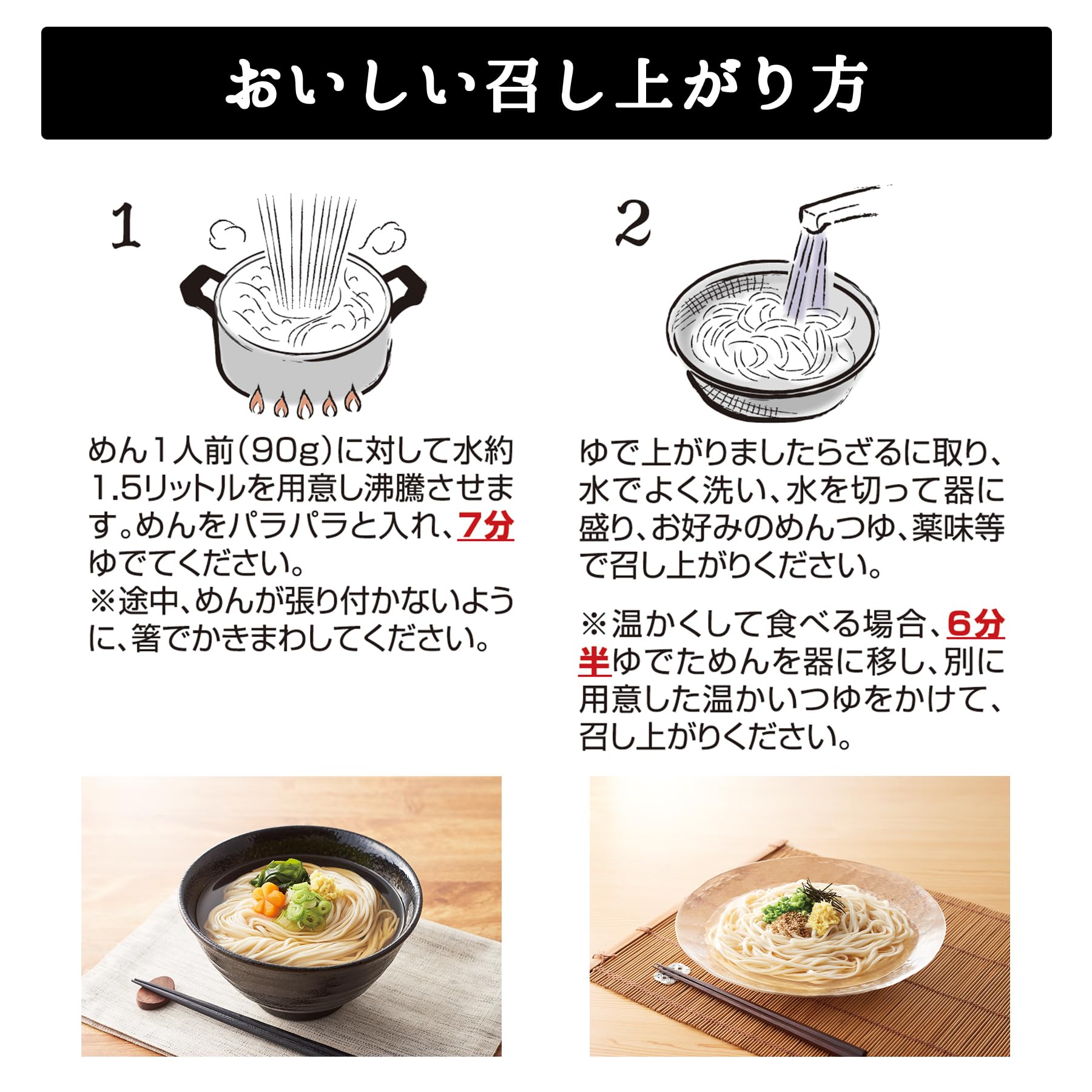 おいしい召し上がり方

1

めん1人前(90g)に対して水約1.5リットルを用意し沸騰させます。めんをパラパラと入れ、7分ゆでてください。
※途中、めんが張り付かないように、箸でかきまわしてください。

2

ゆで上がりましたらざるに取り、水でよく洗い、水を切って器に盛り、お好みのめんつゆ、薬味等で召し上がりください。

※温かくして食べる場合、6分半ゆでためんを器に移し、別に用意した温かいつゆをかけて、召し上がりください。