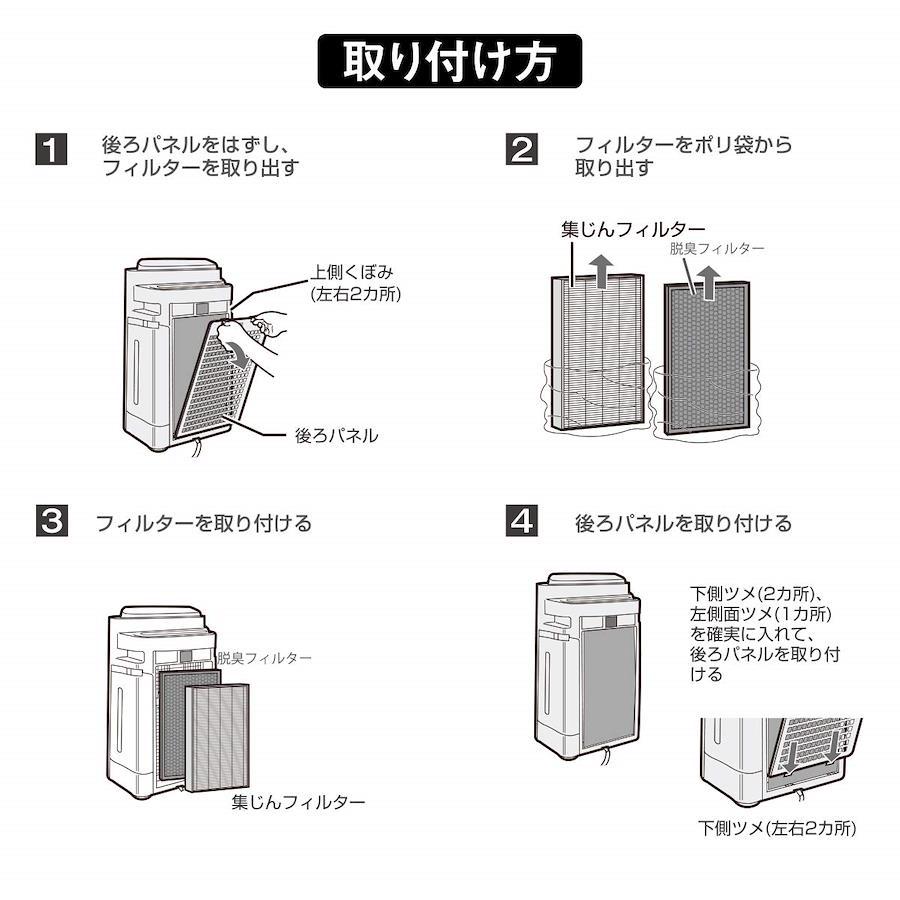 取り付け方

1 後ろパネルをはずし、フィルターを取り出す

上側くぼみ
(左右2カ所)

後ろパネル

2 フィルターをポリ袋から取り出す

集じんフィルター

脱臭フィルター

3 フィルターを取り付ける

脱臭フィルター

集じんフィルター

4 後ろパネルを取り付ける

下側ツメ(2カ所)、左側面ツメ(1カ所)を確実に入れて、後ろパネルを取り付ける

下側ツメ(左右2カ所)