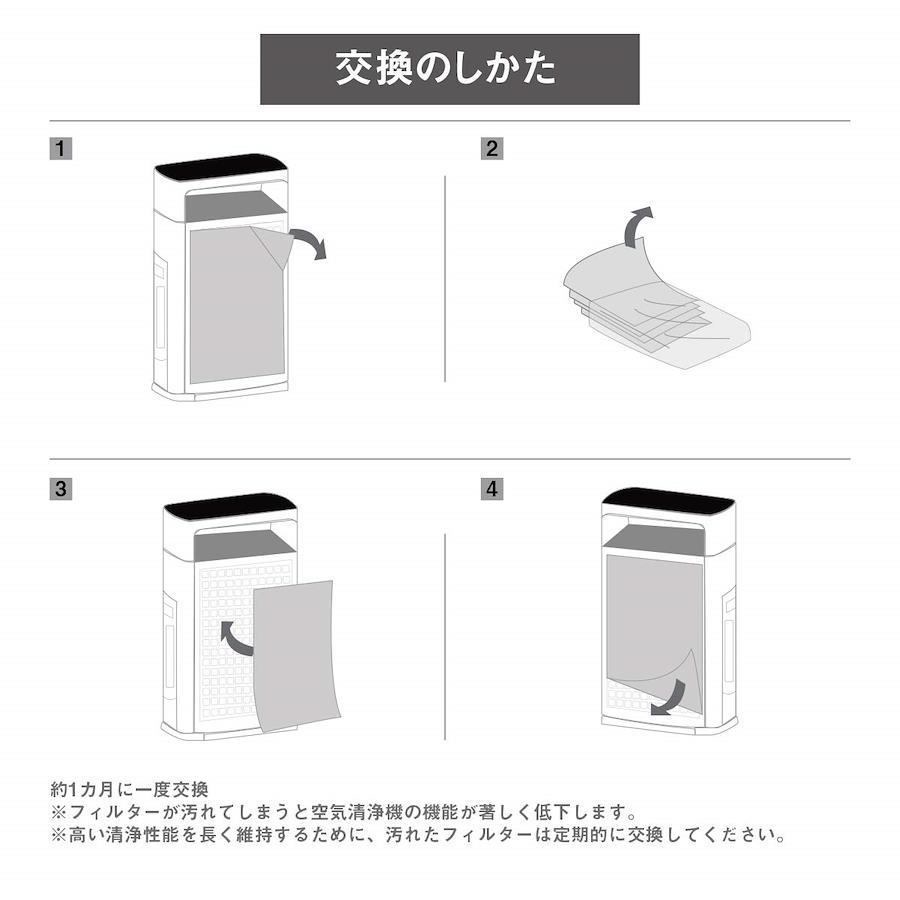 交換のしかた

1

2

3

4

約1カ月に一度交換
※フィルターが汚れてしまうと空気清浄機の機能が著しく低下します。
※高い清浄性能を長く維持するために、汚れたフィルターは定期的に交換してください。