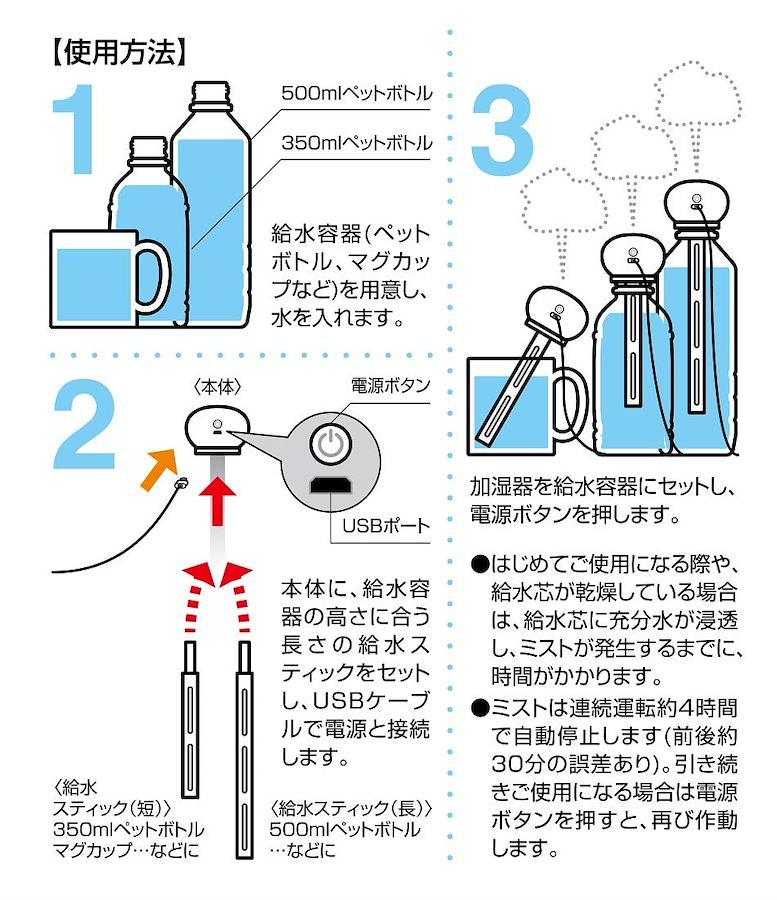 【使用方法】

1

500mlペットボトル

350mlペットボトル

給水容器(ペットボトル、マグカップなど)を用意し、水を入れます。

2

〈本体〉

電源ボタン

USBポート

本体に、給水容器の高さに合う長さの給水スティックをセットし、USBケーブルで電源と接続します。

〈給水スティック(短)〉
350mlペットボトル
マグカップ…などに

〈給水スティック(長)〉
500mlペットボトル
…などに

3

加湿器を給水容器にセットし、電源ボタンを押します。

●はじめてご使用になる際や、給水芯が乾燥している場合は、給水芯に充分水が浸透し、ミストが発生するまでに、時間がかかります。

●ミストは連続運転約4時間で自動停止します(前後約30分の誤差あり)。引き続きご使用になる場合は電源ボタンを押すと、再び作動します。