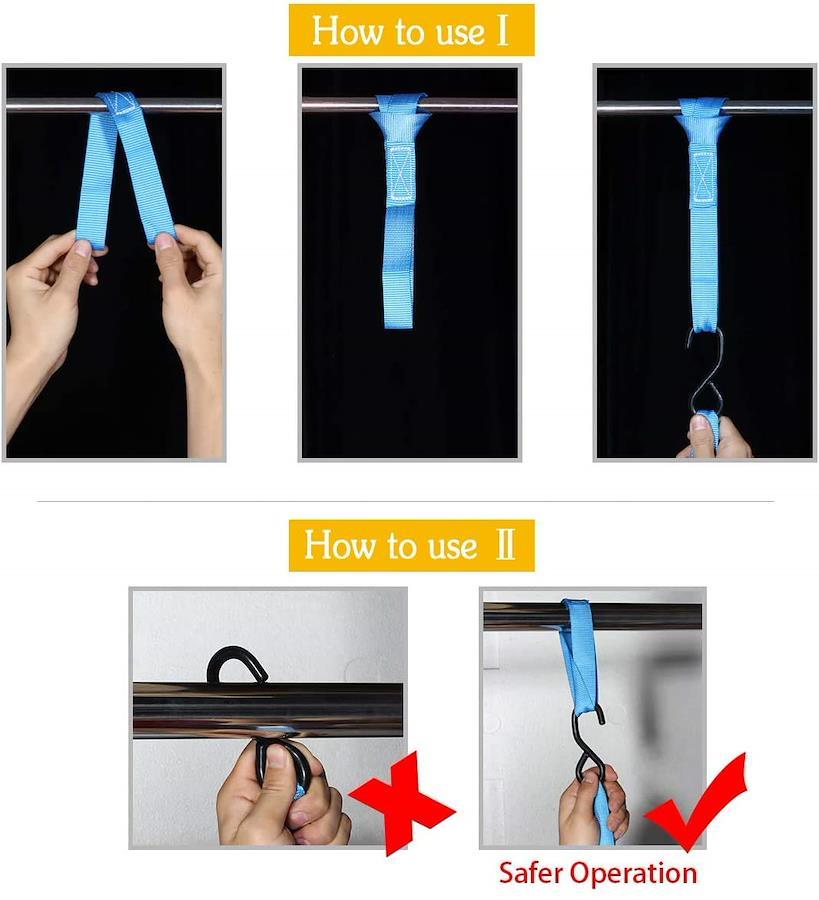 How to use I

How to use II

Safer Operation