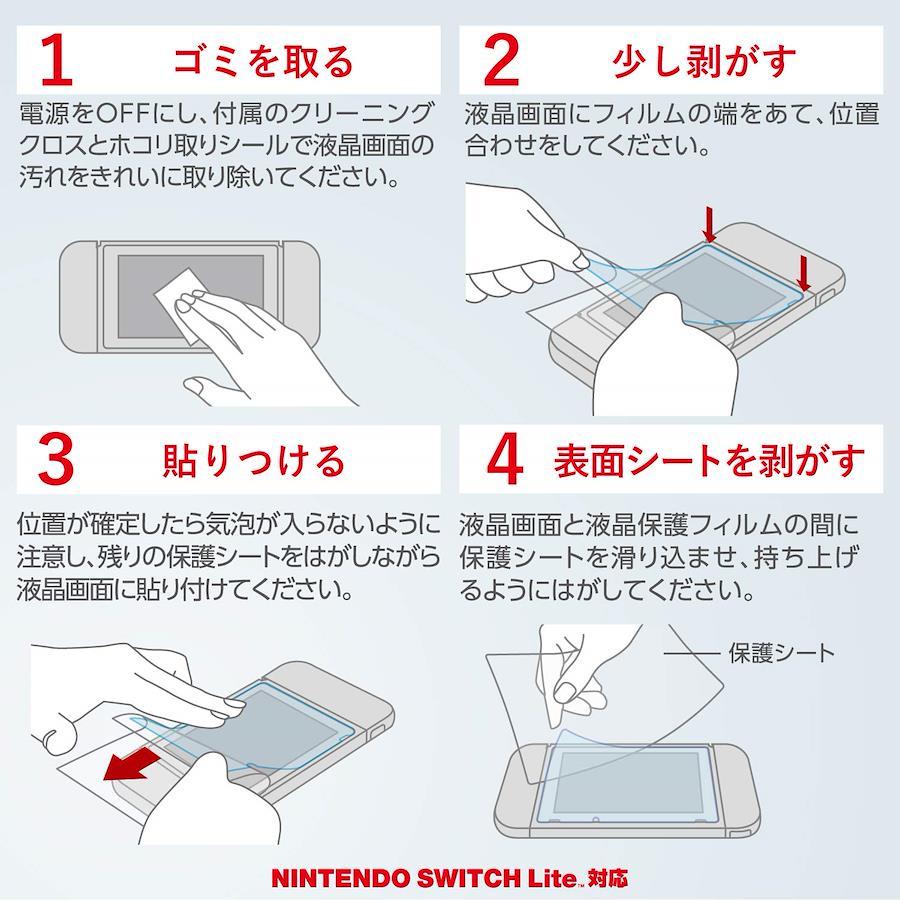 1 ゴミを取る

電源をOFFにし、付属のクリーニングクロスとホコリ取りシールで液晶画面の汚れをきれいに取り除いてください。

2 少し剥がす

液晶画面にフィルムの端をあて、位置合わせをしてください。

3 貼りつける

位置が確定したら気泡が入らないように注意し、残りの保護シートをはがしながら液晶画面に貼り付けてください。

4 表面シートを剥がす

液晶画面と液晶保護フィルムの間に保護シートを滑り込ませ、持ち上げるようにはがしてください。

保護シート

NINTENDO SWITCH Lite™ 対応