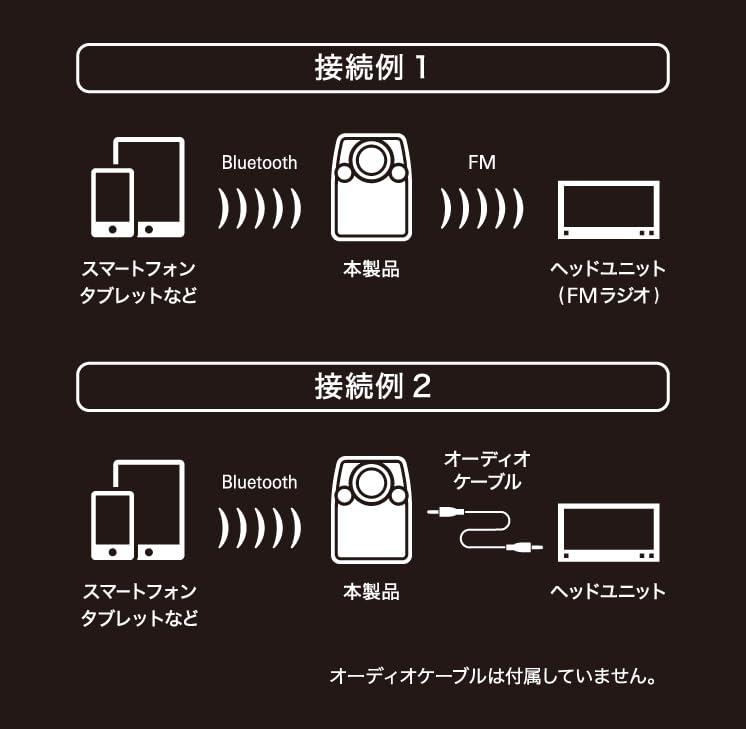 接続例 1

Bluetooth

FM

スマートフォン
タブレットなど

本製品

ヘッドユニット
（FMラジオ）

接続例 2

Bluetooth

オーディオ
ケーブル

スマートフォン
タブレットなど

本製品

ヘッドユニット

オーディオケーブルは付属していません。