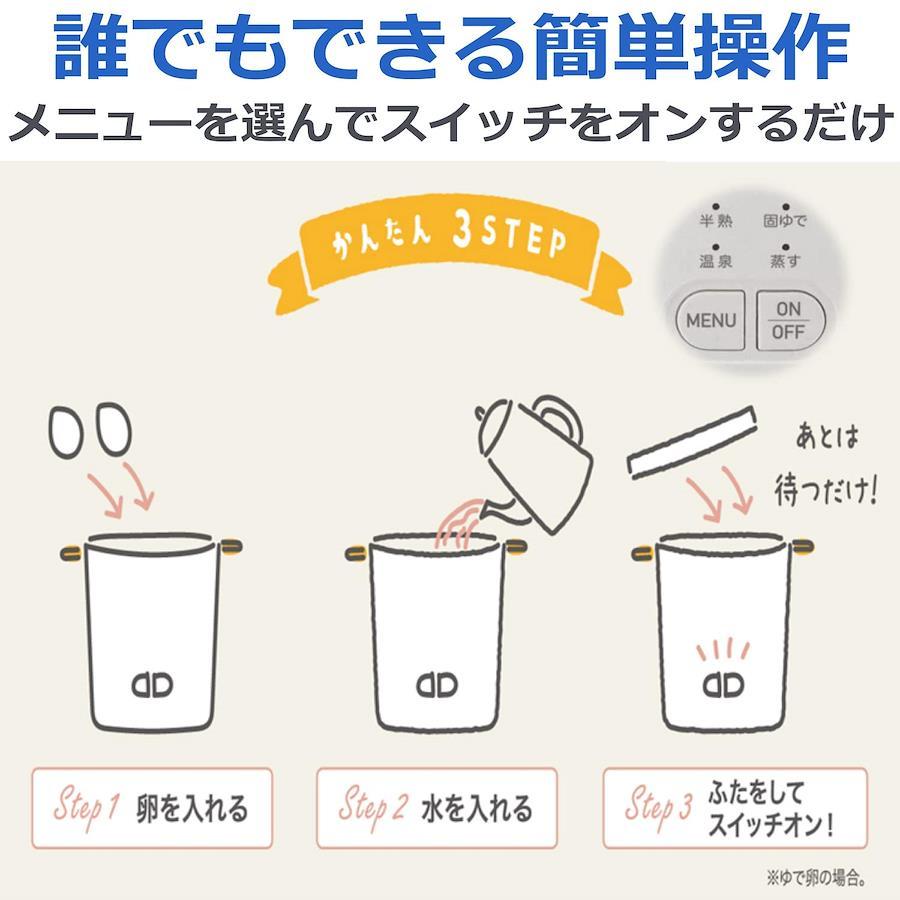 誰でもできる簡単操作
メニューを選んでスイッチをオンするだけ

かんたん 3STEP

半熟 固ゆで
温泉 蒸す
MENU ON OFF

あとは待つだけ!

Step 1 卵を入れる

Step 2 水を入れる

Step 3 ふたをしてスイッチオン!

※ゆで卵の場合。