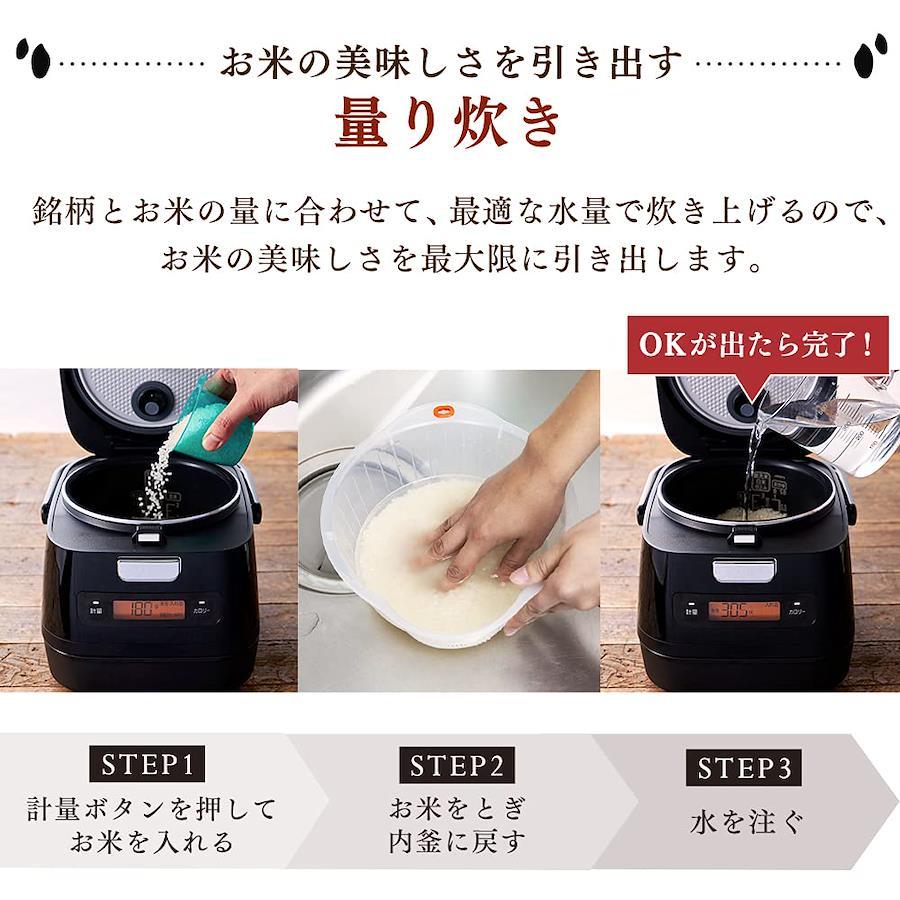 お米の美味しさを引き出す
量り炊き

銘柄とお米の量に合わせて、最適な水量で炊き上げるので、お米の美味しさを最大限に引き出します。

OKが出たら完了！

計量 180 カロリー

計量 305 カロリー

STEP1
計量ボタンを押してお米を入れる

STEP2
お米をとぎ内釜に戻す

STEP3
水を注ぐ