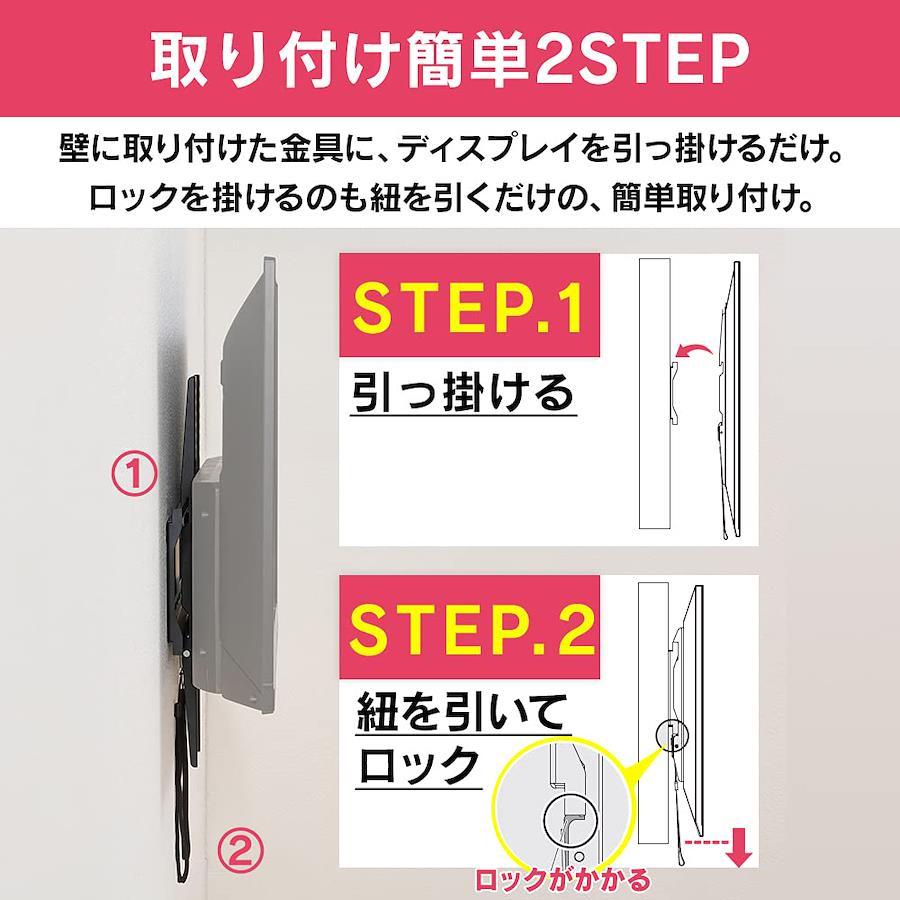 取り付け簡単2STEP

壁に取り付けた金具に、ディスプレイを引っ掛けるだけ。
ロックを掛けるのも紐を引くだけの、簡単取り付け。

①

②

STEP.1

引っ掛ける

STEP.2

紐を引いて
ロック

ロックがかかる