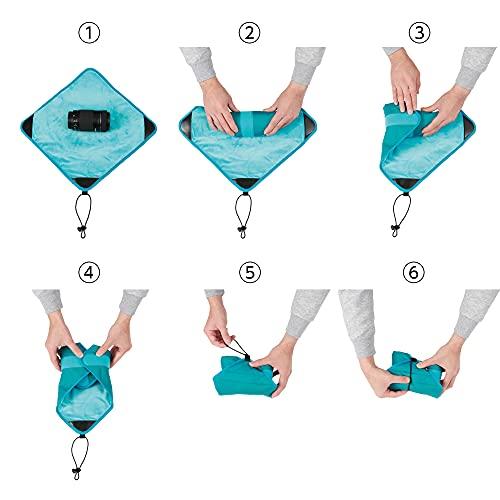 ①
②
③
④
⑤
⑥