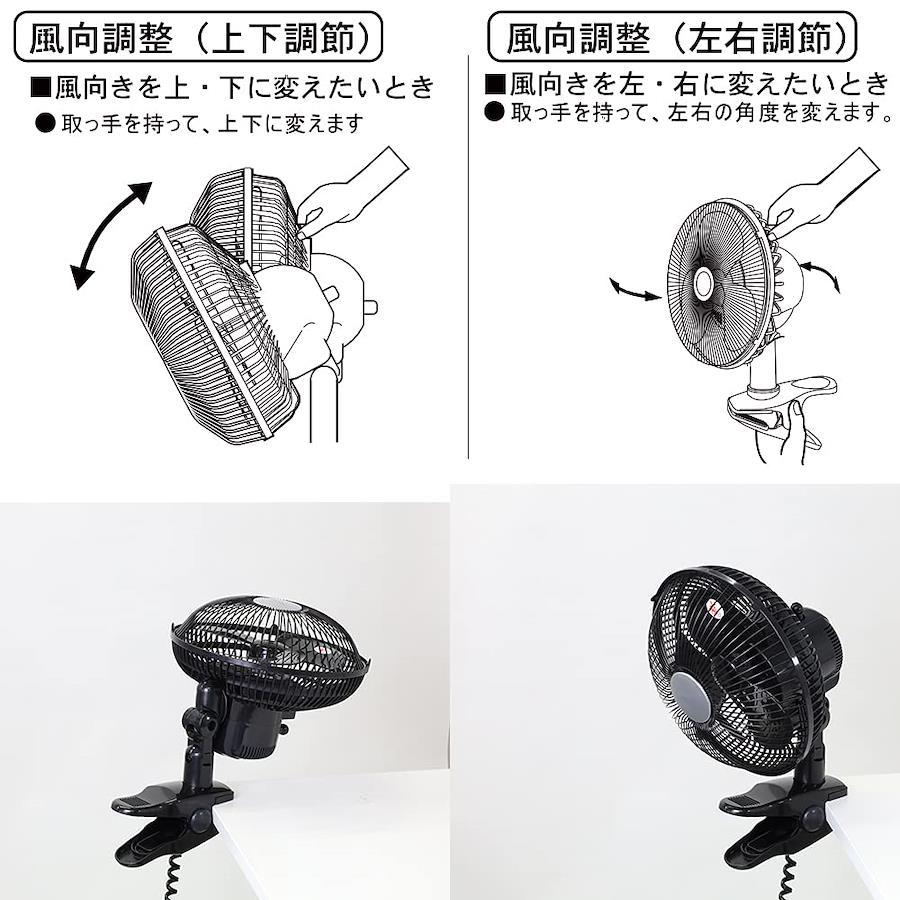 風向調整（上下調節）

■風向きを上・下に変えたいとき

● 取っ手を持って、上下に変えます

風向調整（左右調節）

■風向きを左・右に変えたいとき

● 取っ手を持って、左右の角度を変えます。