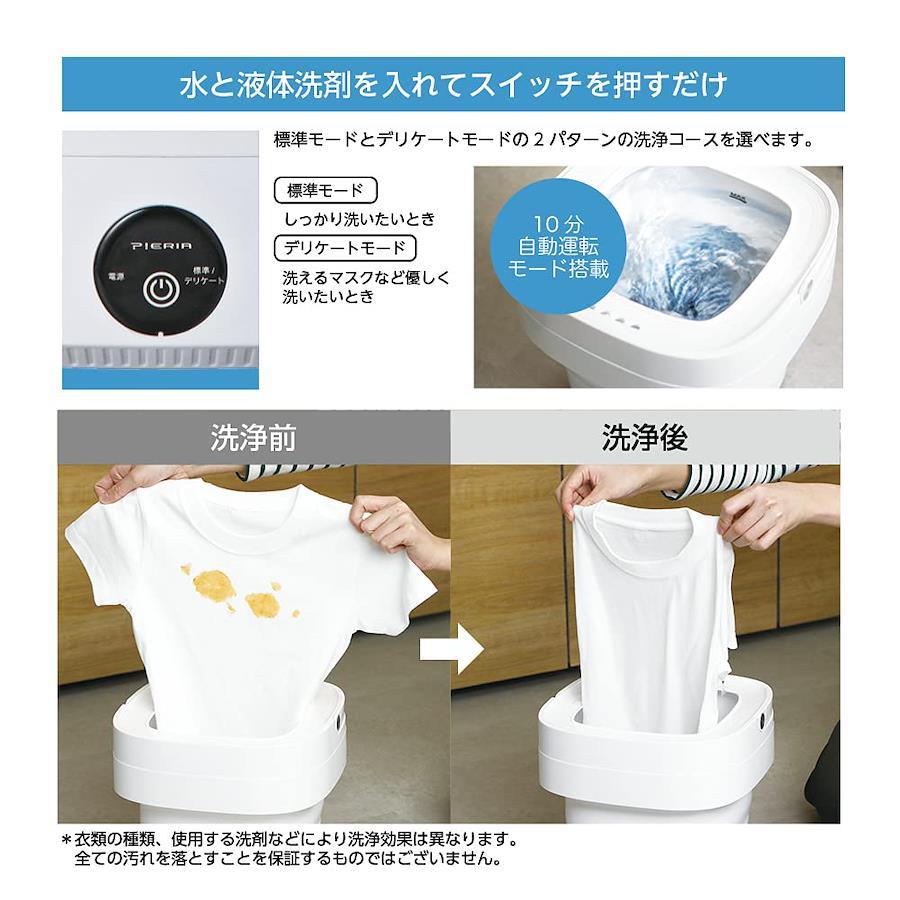 水と液体洗剤を入れてスイッチを押すだけ

PIERIA

電源

標準／デリケート

標準モードとデリケートモードの２パターンの洗浄コースを選べます。

標準モード
しっかり洗いたいとき

デリケートモード
洗えるマスクなど優しく洗いたいとき

10分
自動運転
モード搭載

洗浄前

洗浄後

＊衣類の種類、使用する洗剤などにより洗浄効果は異なります。
全ての汚れを落とすことを保証するものではございません。