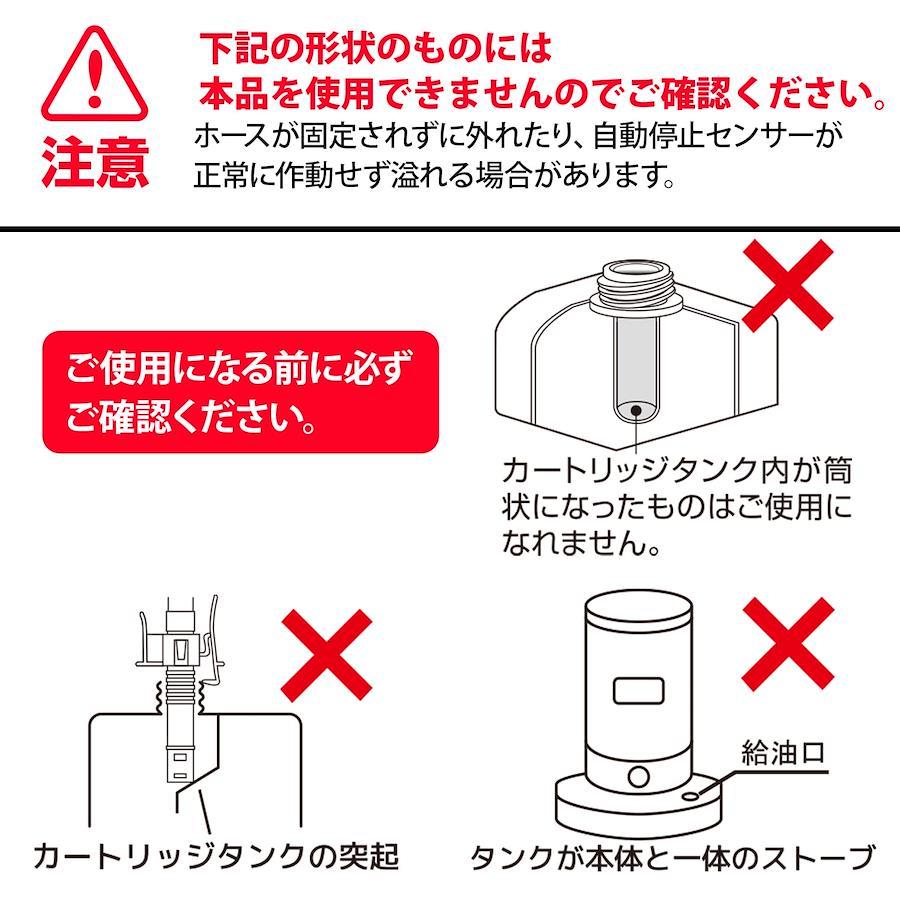 注意

下記の形状のものには
本品を使用できませんのでご確認ください。
ホースが固定されずに外れたり、自動停止センサーが正常に作動せず溢れる場合があります。

ご使用になる前に必ずご確認ください。

カートリッジタンク内が筒状になったものはご使用になれません。

カートリッジタンクの突起

給油口

タンクが本体と一体のストーブ