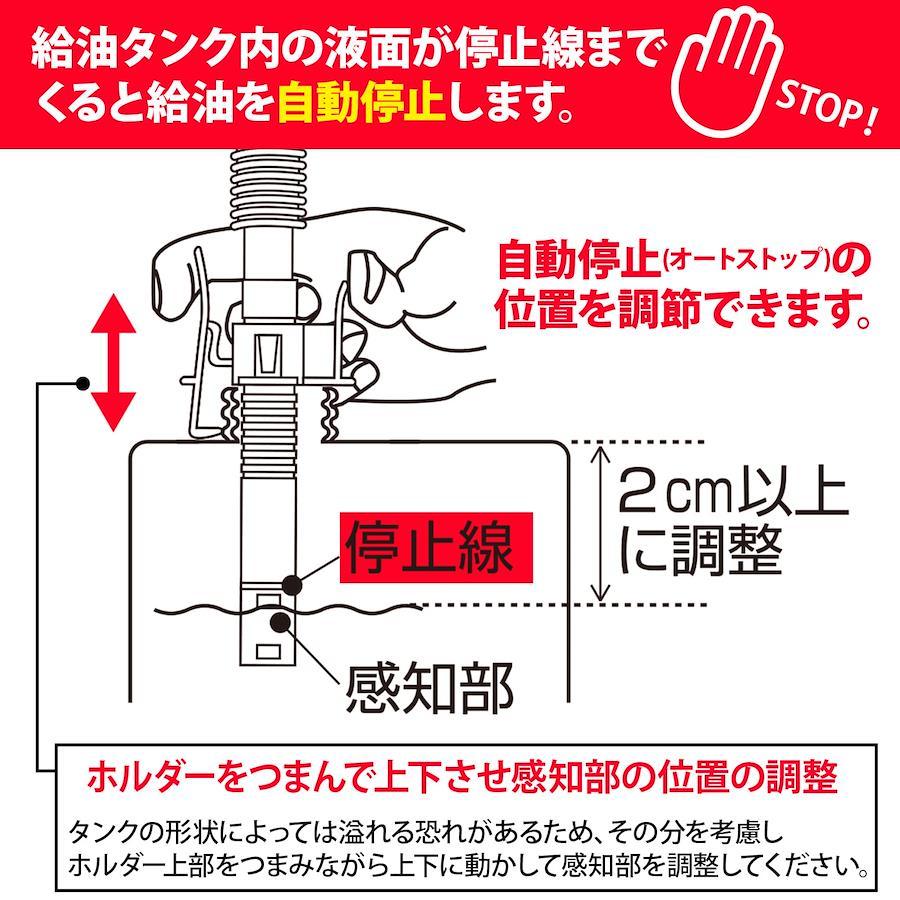 給油タンク内の液面が停止線までくると給油を自動停止します。

STOP!

自動停止(オートストップ)の位置を調節できます。

2cm以上に調整

停止線

感知部

ホルダーをつまんで上下させ感知部の位置の調整

タンクの形状によっては溢れる恐れがあるため、その分を考慮しホルダー上部をつまみながら上下に動かして感知部を調整してください。