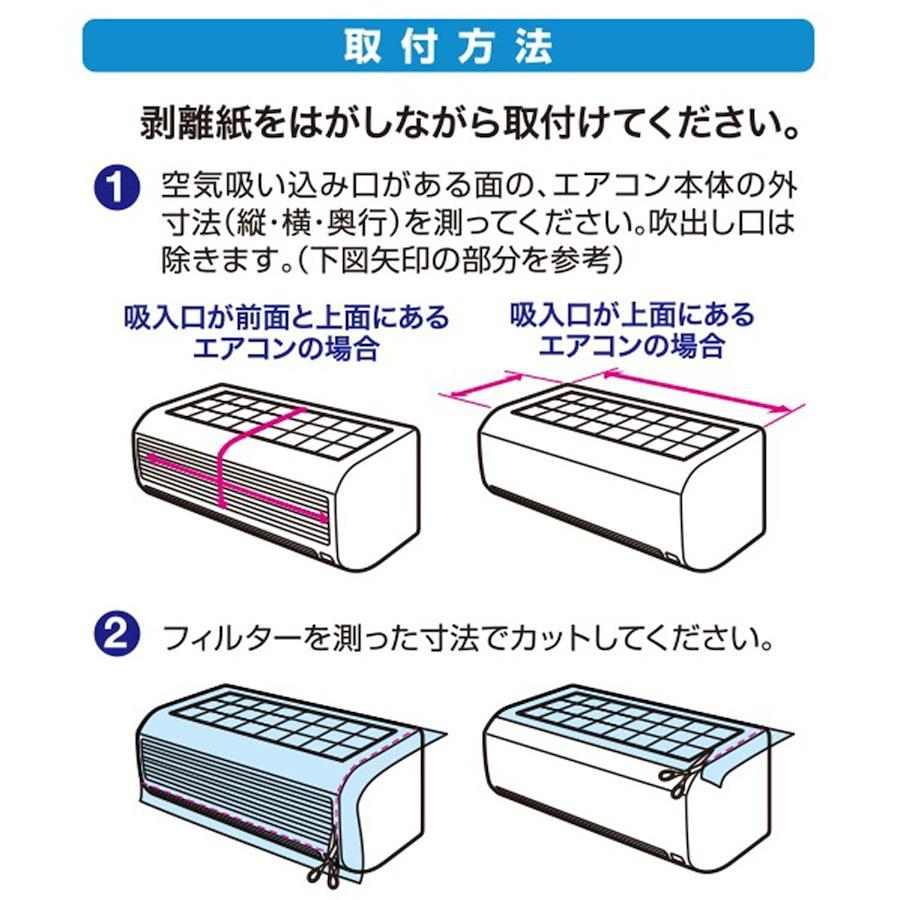 取付方法

剥離紙をはがしながら取付けてください。

1 空気吸い込み口がある面の、エアコン本体の外寸法(縦・横・奥行)を測ってください。吹出し口は除きます。(下図矢印の部分を参考)

吸入口が前面と上面にあるエアコンの場合

吸入口が上面にあるエアコンの場合

2 フィルターを測った寸法でカットしてください。