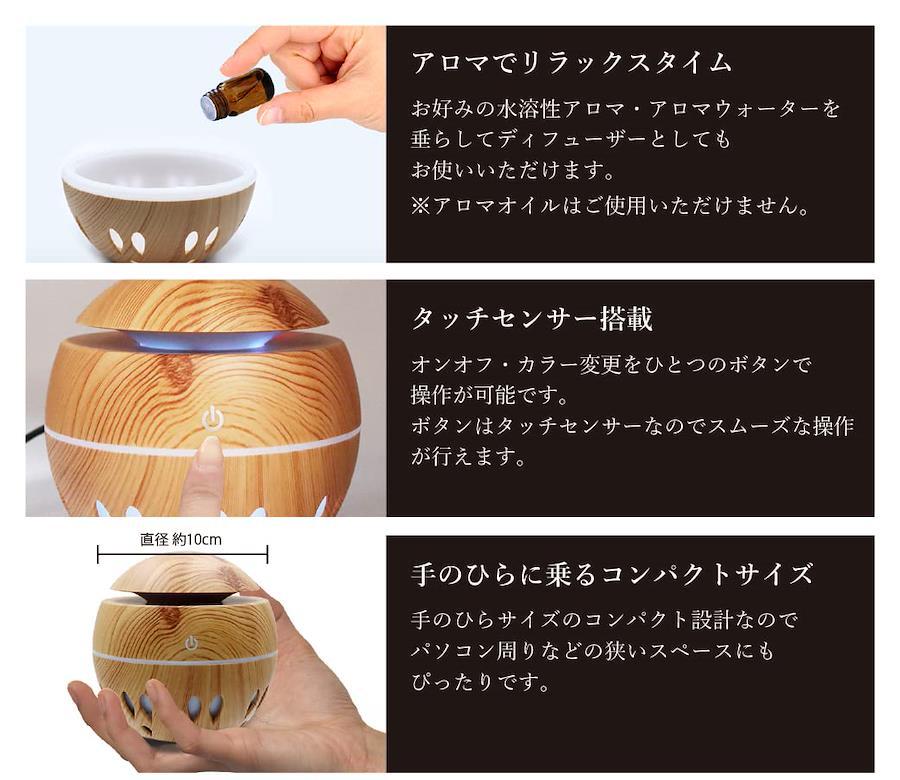 アロマでリラックスタイム

お好みの水溶性アロマ・アロマウォーターを垂らしてディフューザーとしてもお使いいただけます。
※アロマオイルはご使用いただけません。

タッチセンサー搭載

オンオフ・カラー変更をひとつのボタンで操作が可能です。
ボタンはタッチセンサーなのでスムーズな操作が行えます。

直径 約10cm

手のひらに乗るコンパクトサイズ

手のひらサイズのコンパクト設計なのでパソコン周りなどの狭いスペースにもぴったりです。