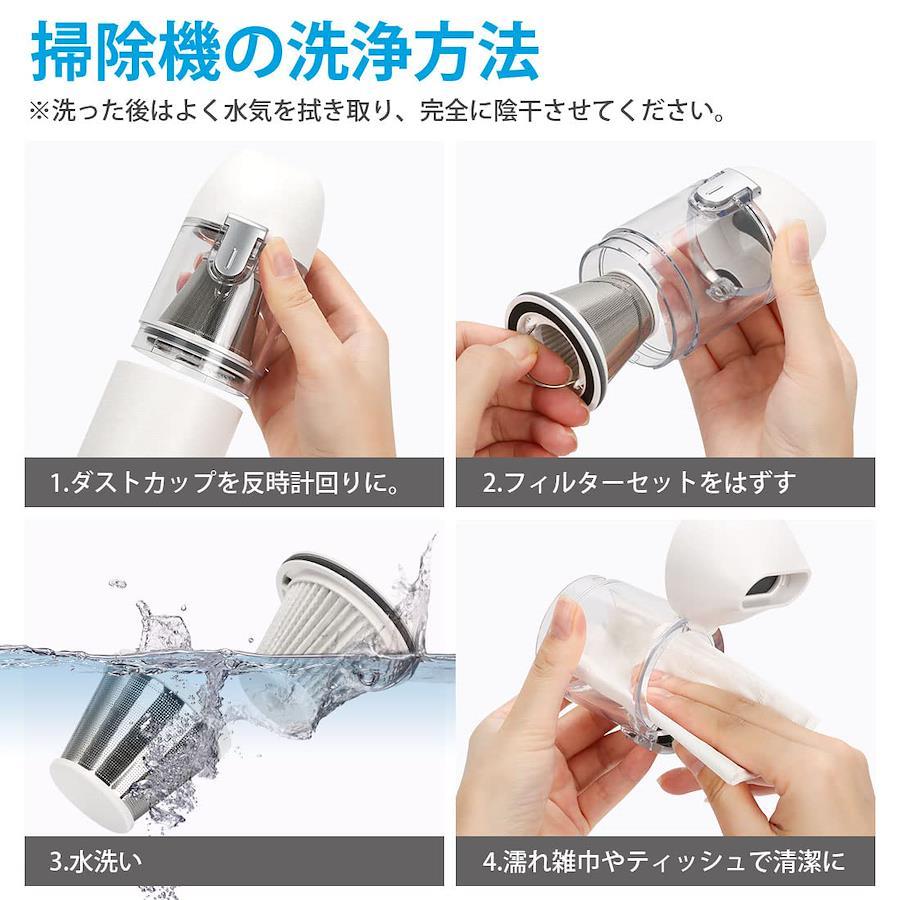 掃除機の洗浄方法
※洗った後はよく水気を拭き取り、完全に陰干させてください。

1.ダストカップを反時計回りに。

2.フィルターセットをはずす

3.水洗い

4.濡れ雑巾やティッシュで清潔に