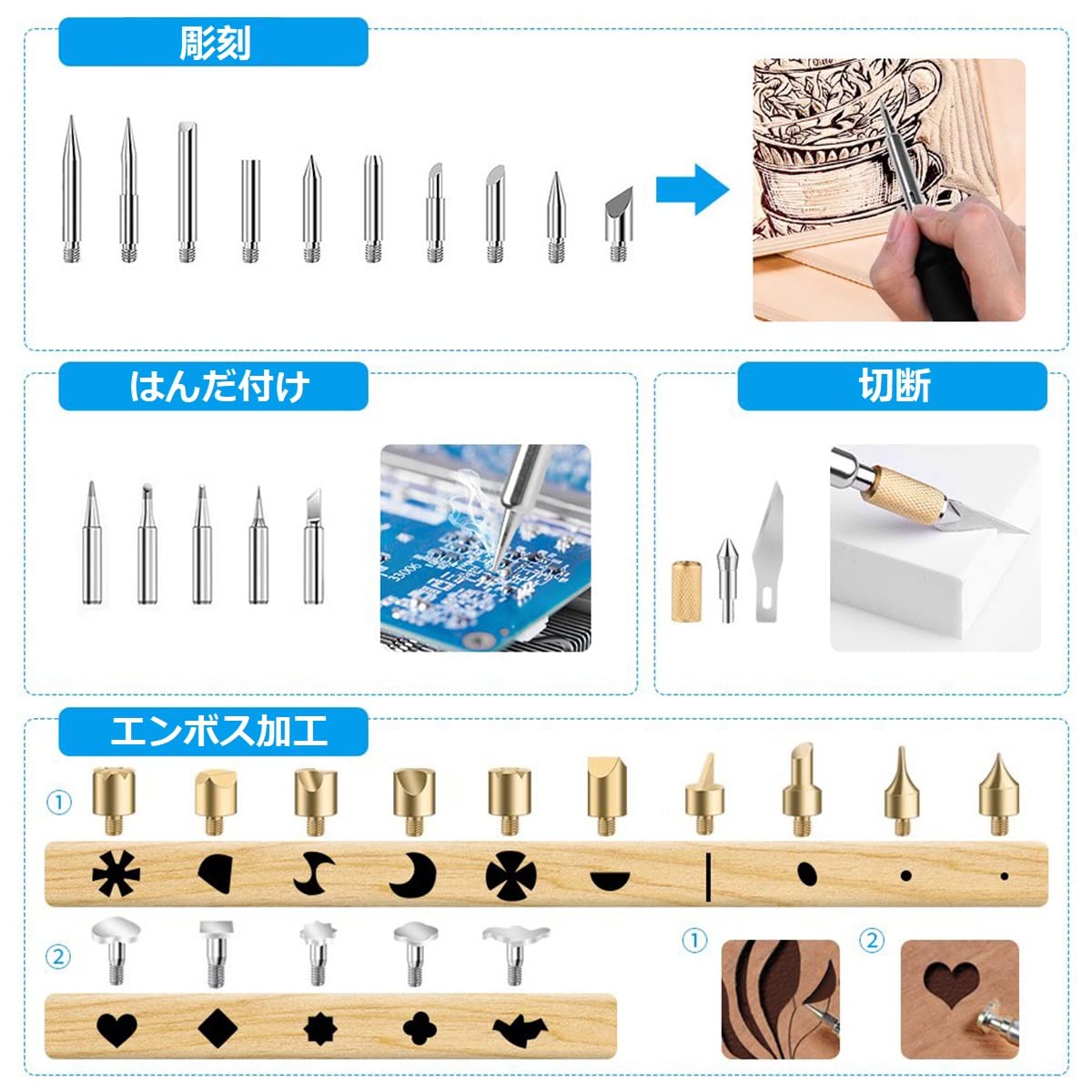 彫刻

はんだ付け

切断

エンボス加工

①

②

①

②