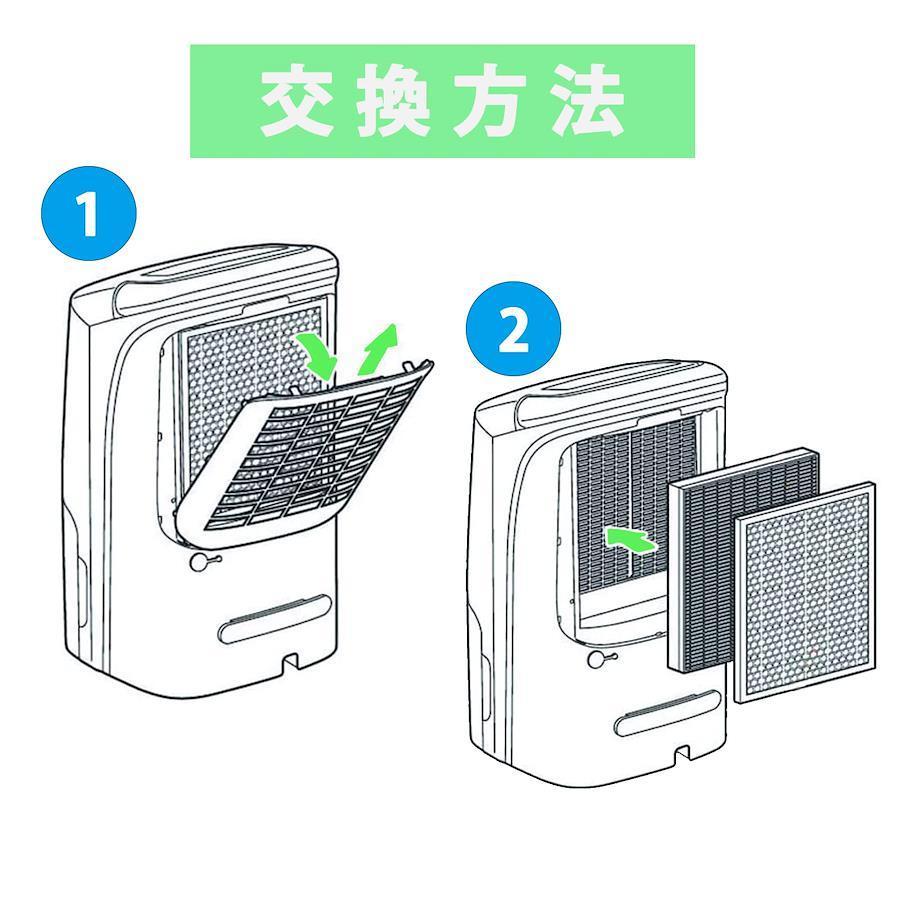 交換方法

1

2