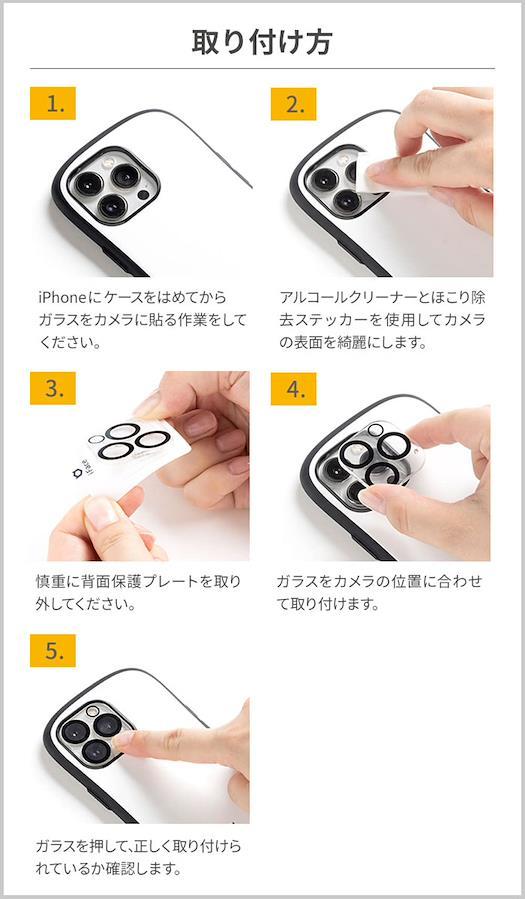 取り付け方

1.

iPhoneにケースをはめてからガラスをカメラに貼る作業をしてください。

2.

アルコールクリーナーとほこり除去ステッカーを使用してカメラの表面を綺麗にします。

3.

iFace

慎重に背面保護プレートを取り外してください。

4.

ガラスをカメラの位置に合わせて取り付けます。

5.

ガラスを押して、正しく取り付けられているか確認します。