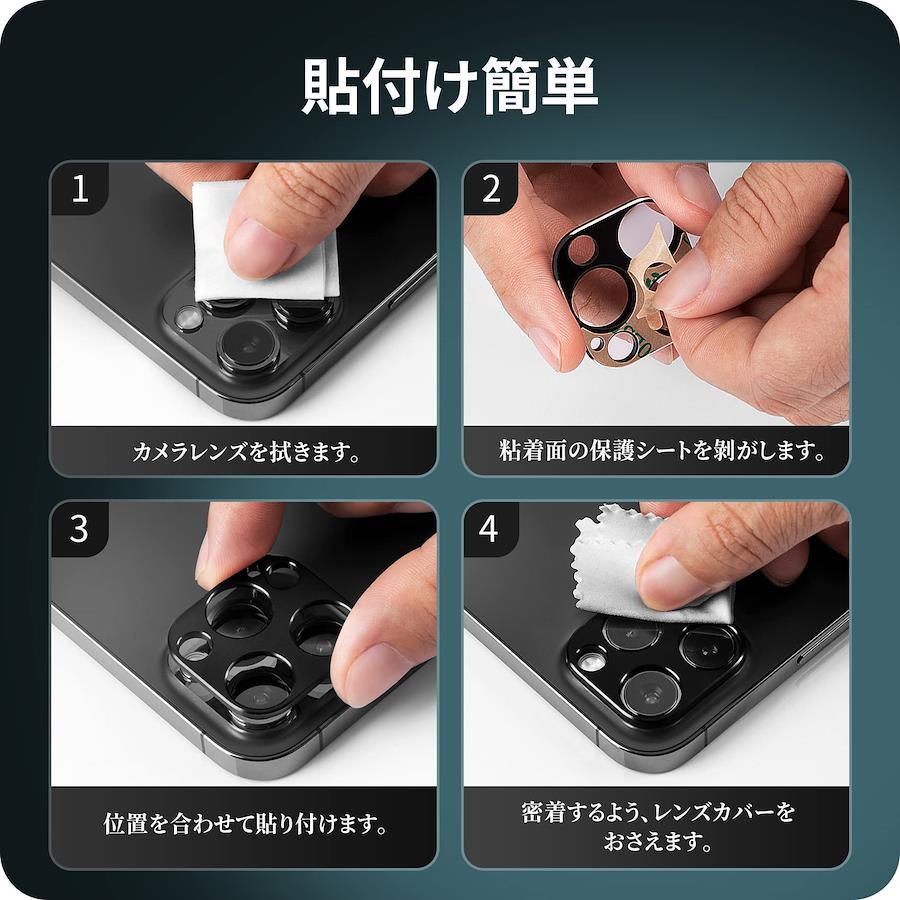 貼付け簡単

1

カメラレンズを拭きます。

2

粘着面の保護シートを剥がします。

3

位置を合わせて貼り付けます。

4

密着するよう、レンズカバーをおさえます。