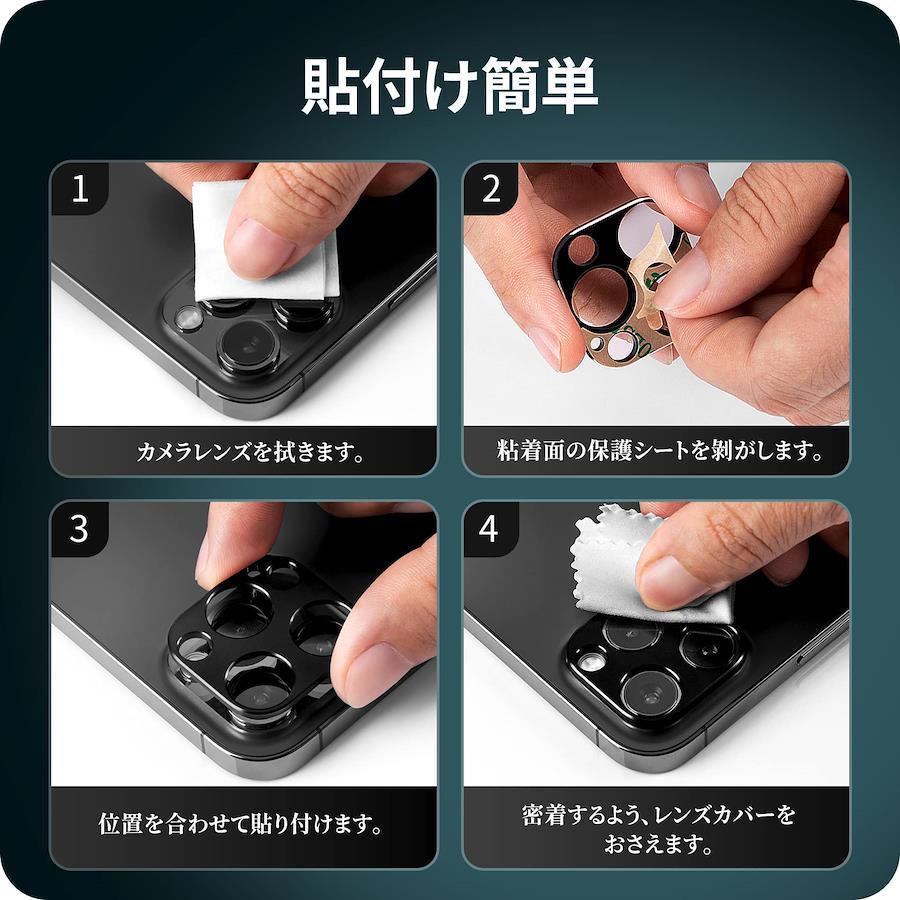 貼付け簡単

1

カメラレンズを拭きます。

2

粘着面の保護シートを剥がします。

3

位置を合わせて貼り付けます。

4

密着するよう、レンズカバーをおさえます。