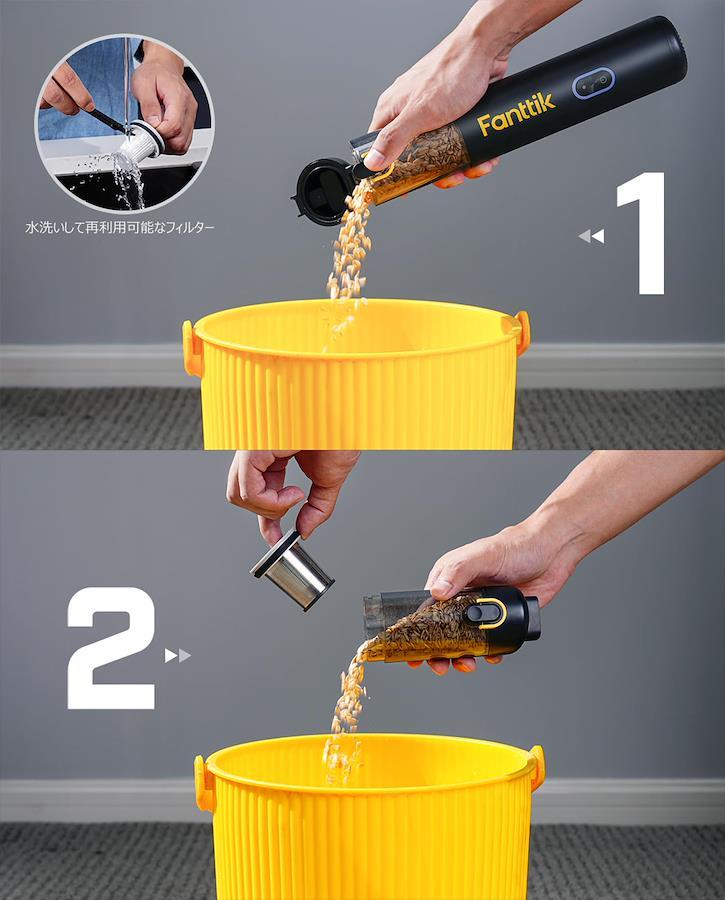 水洗いして再利用可能なフィルター

Fanttik

1

2