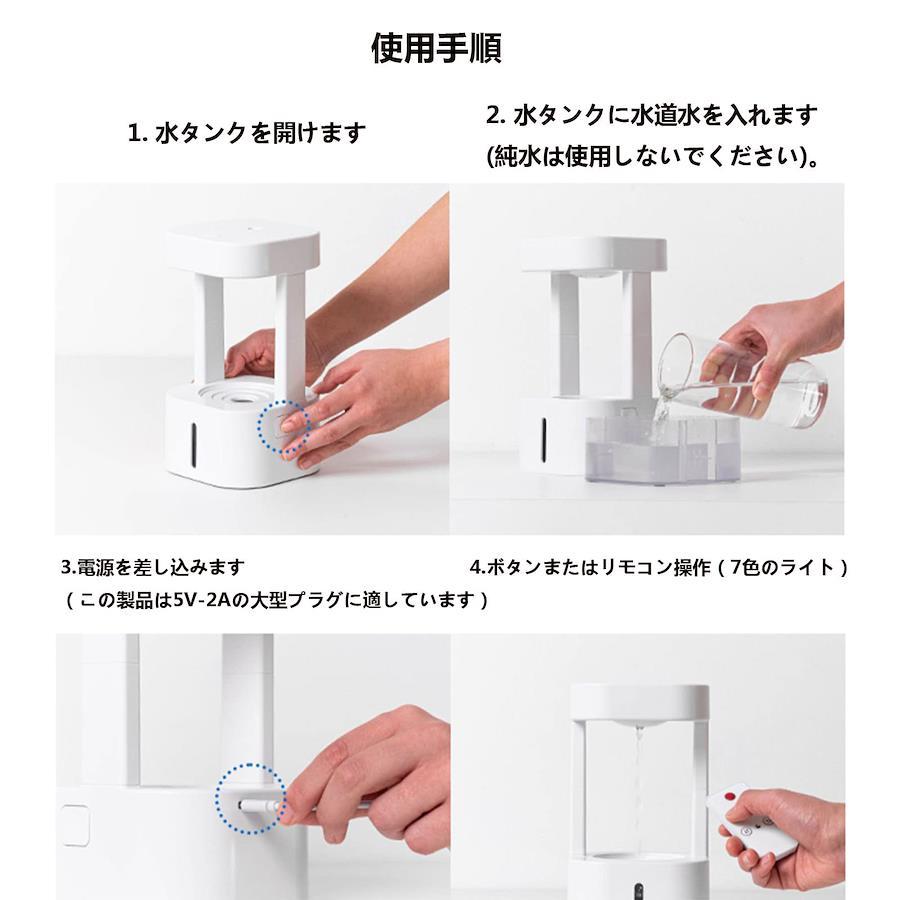 使用手順

1. 水タンクを開けます

2. 水タンクに水道水を入れます
(純水は使用しないでください)。

3.電源を差し込みます
（この製品は5V-2Aの大型プラグに適しています）

4.ボタンまたはリモコン操作（7色のライト）