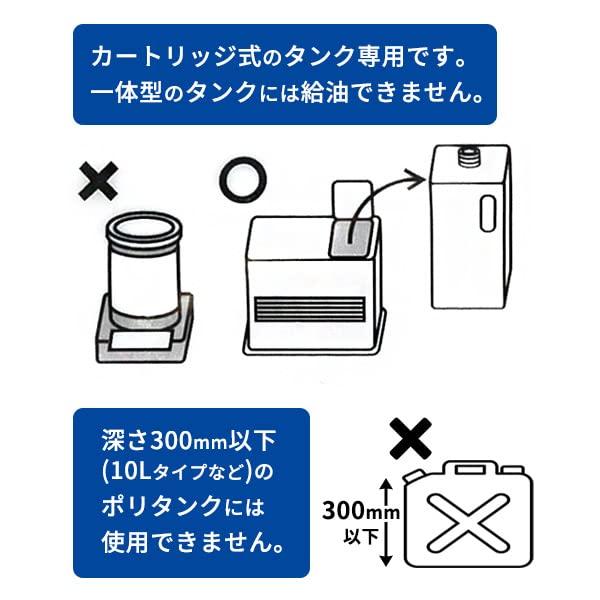 カートリッジ式のタンク専用です。
一体型のタンクには給油できません。

×

○

深さ300mm以下
(10Lタイプなど)の
ポリタンクには
使用できません。

×

300mm
以下