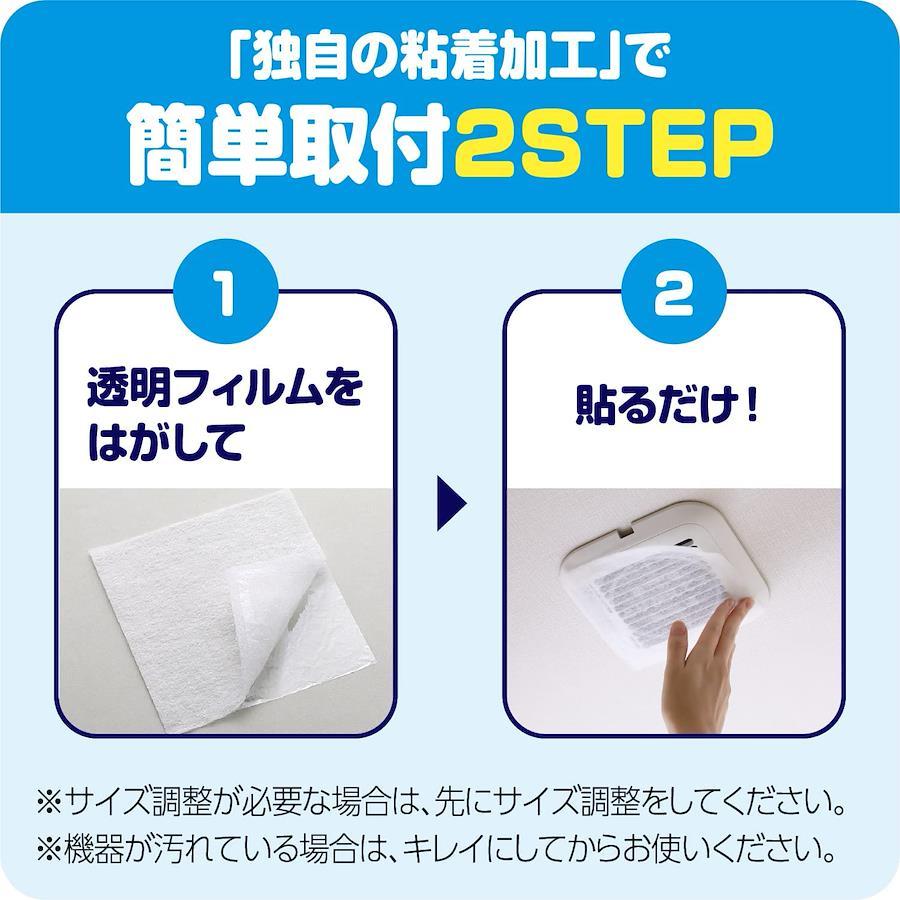 「独自の粘着加工」で
簡単取付2STEP

1
透明フィルムをはがして

2
貼るだけ！

※サイズ調整が必要な場合は、先にサイズ調整をしてください。
※機器が汚れている場合は、キレイにしてからお使いください。