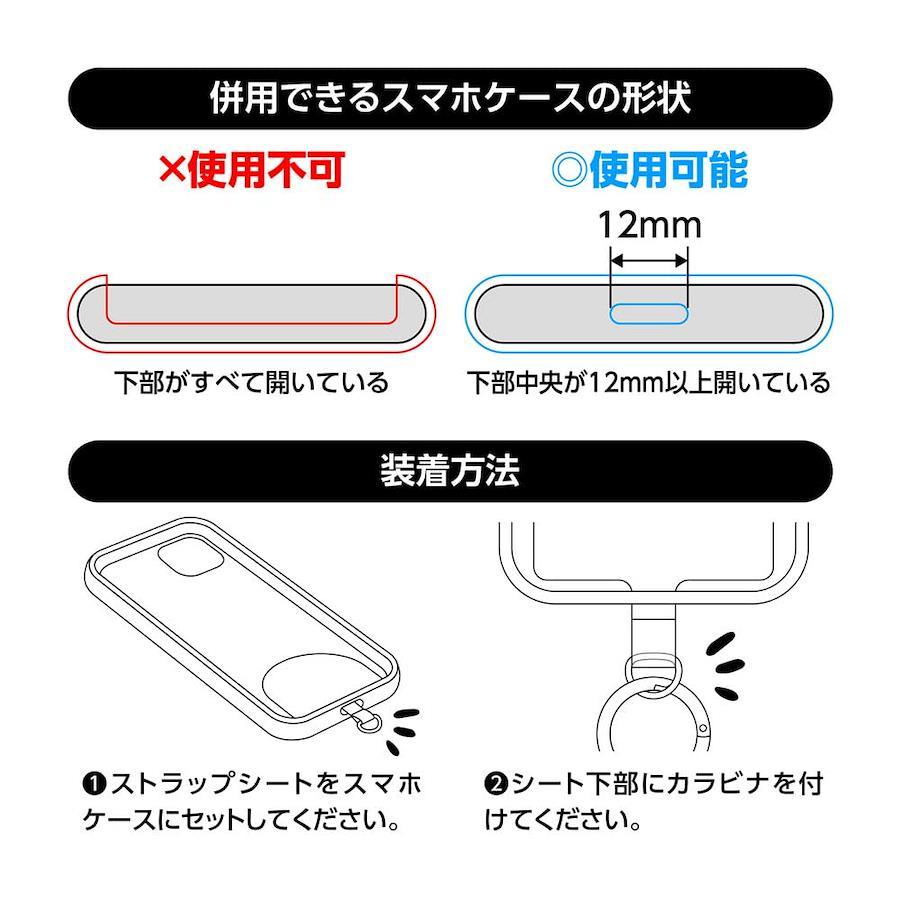 併用できるスマホケースの形状

×使用不可

下部がすべて開いている

◎使用可能

12mm

下部中央が12mm以上開いている

装着方法

❶ストラップシートをスマホケースにセットしてください。

❷シート下部にカラビナを付けてください。