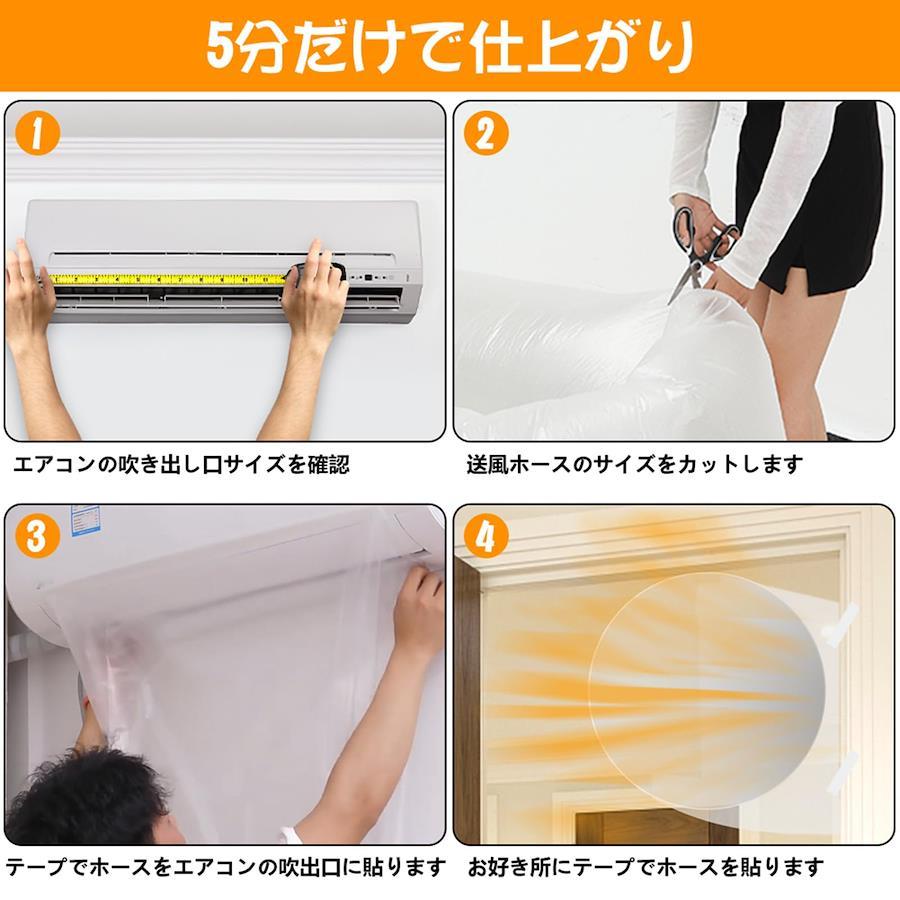 5分だけで仕上がり

1

エアコンの吹き出し口サイズを確認

2

送風ホースのサイズをカットします

3

テープでホースをエアコンの吹出口に貼ります

4

お好き所にテープでホースを貼ります