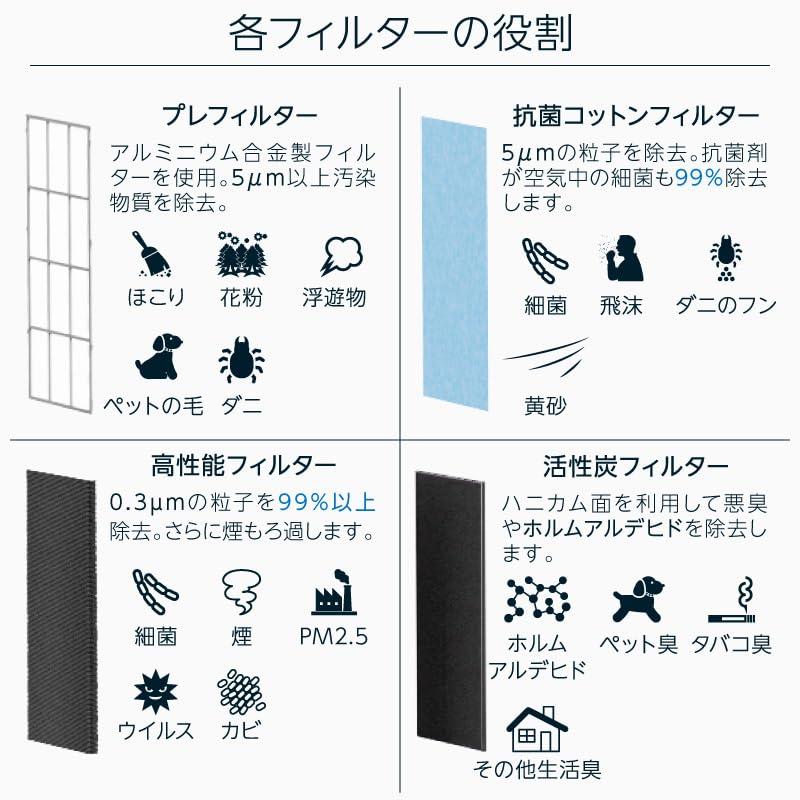 各フィルターの役割

プレフィルター

アルミニウム合金製フィルターを使用。5μm以上汚染物質を除去。

ほこり　花粉　浮遊物

ペットの毛　ダニ

抗菌コットンフィルター

5μmの粒子を除去。抗菌剤が空気中の細菌も99%除去します。

細菌　飛沫　ダニのフン

黄砂

高性能フィルター

0.3μmの粒子を99%以上除去。さらに煙もろ過します。

細菌　煙　PM2.5

ウイルス　カビ

活性炭フィルター

ハニカム面を利用して悪臭やホルムアルデヒドを除去します。

ホルムアルデヒド　ペット臭　タバコ臭

その他生活臭