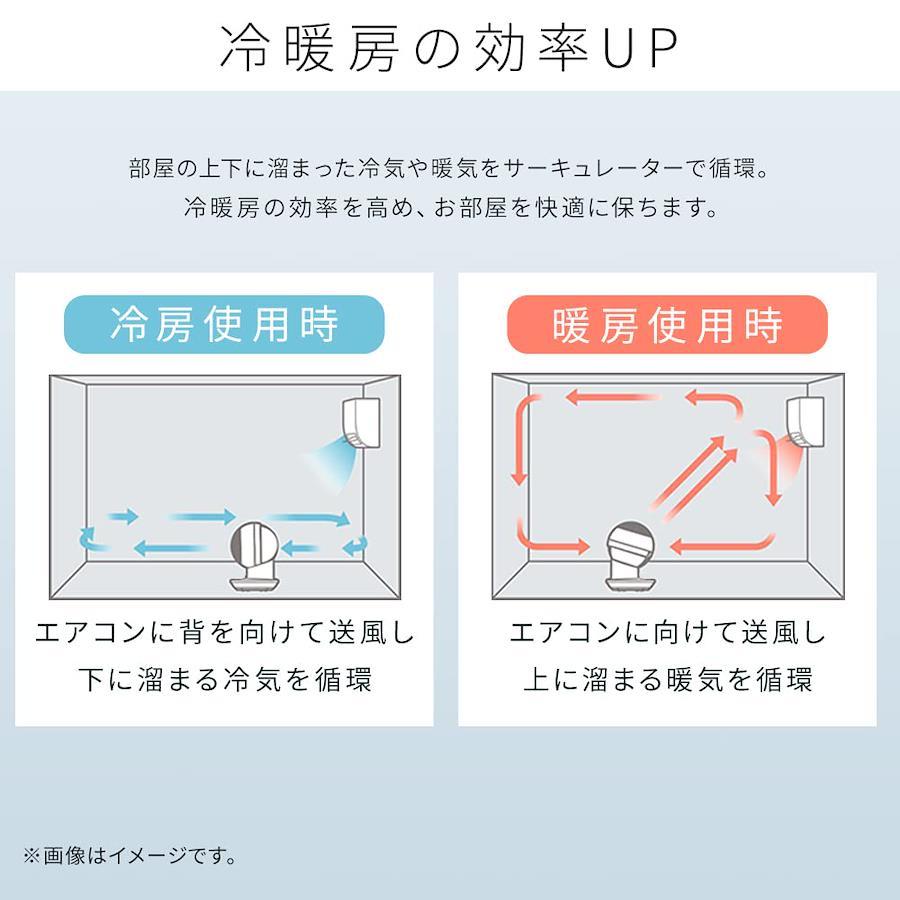 冷暖房の効率UP

部屋の上下に溜まった冷気や暖気をサーキュレーターで循環。
冷暖房の効率を高め、お部屋を快適に保ちます。

冷房使用時

エアコンに背を向けて送風し
下に溜まる冷気を循環

暖房使用時

エアコンに向けて送風し
上に溜まる暖気を循環

※画像はイメージです。