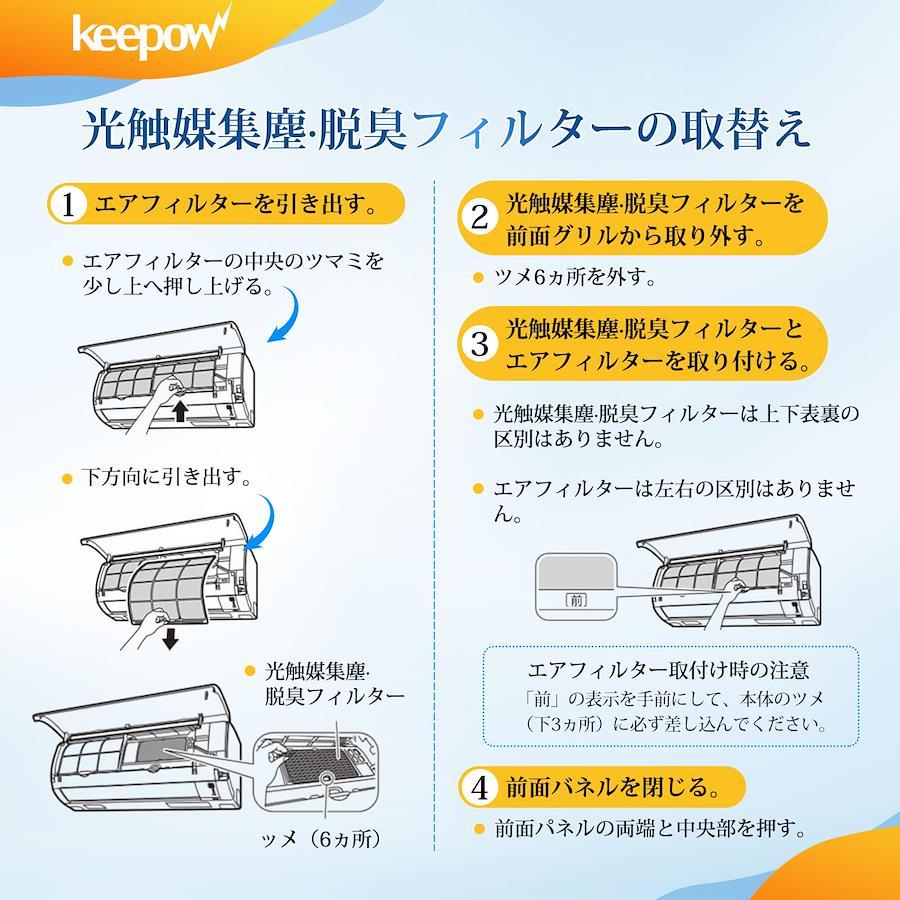 keepow

光触媒集塵·脱臭フィルターの取替え

1 エアフィルターを引き出す。

エアフィルターの中央のツマミを少し上へ押し上げる。

下方向に引き出す。

光触媒集塵·脱臭フィルター

ツメ（6ヵ所）

2 光触媒集塵·脱臭フィルターを前面グリルから取り外す。

ツメ6ヵ所を外す。

3 光触媒集塵·脱臭フィルターとエアフィルターを取り付ける。

光触媒集塵·脱臭フィルターは上下表裏の区別はありません。

エアフィルターは左右の区別はありません。

前

エアフィルター取付け時の注意
「前」の表示を手前にして、本体のツメ（下3ヵ所）に必ず差し込んでください。

4 前面パネルを閉じる。

前面パネルの両端と中央部を押す。