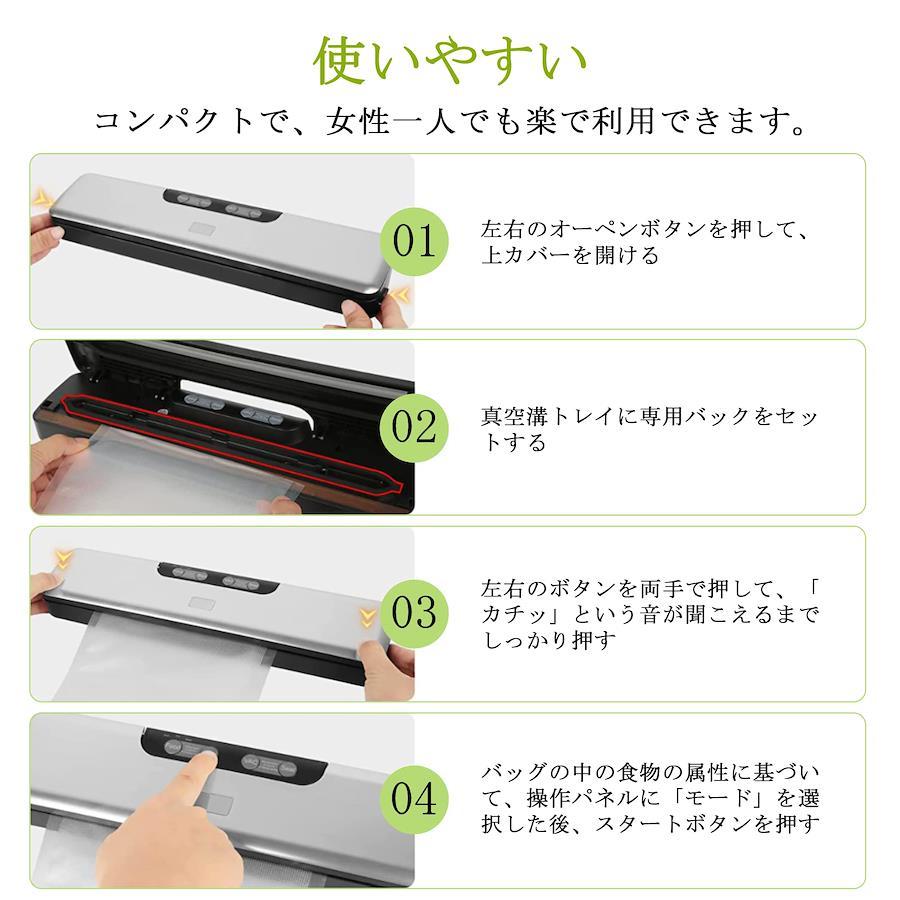 使いやすい

コンパクトで、女性一人でも楽で利用できます。

01

左右のオーペンボタンを押して、上カバーを開ける

02

真空溝トレイに専用バックをセットする

03

左右のボタンを両手で押して、「カチッ」という音が聞こえるまでしっかり押す

04

バッグの中の食物の属性に基づいて、操作パネルに「モード」を選択した後、スタートボタンを押す